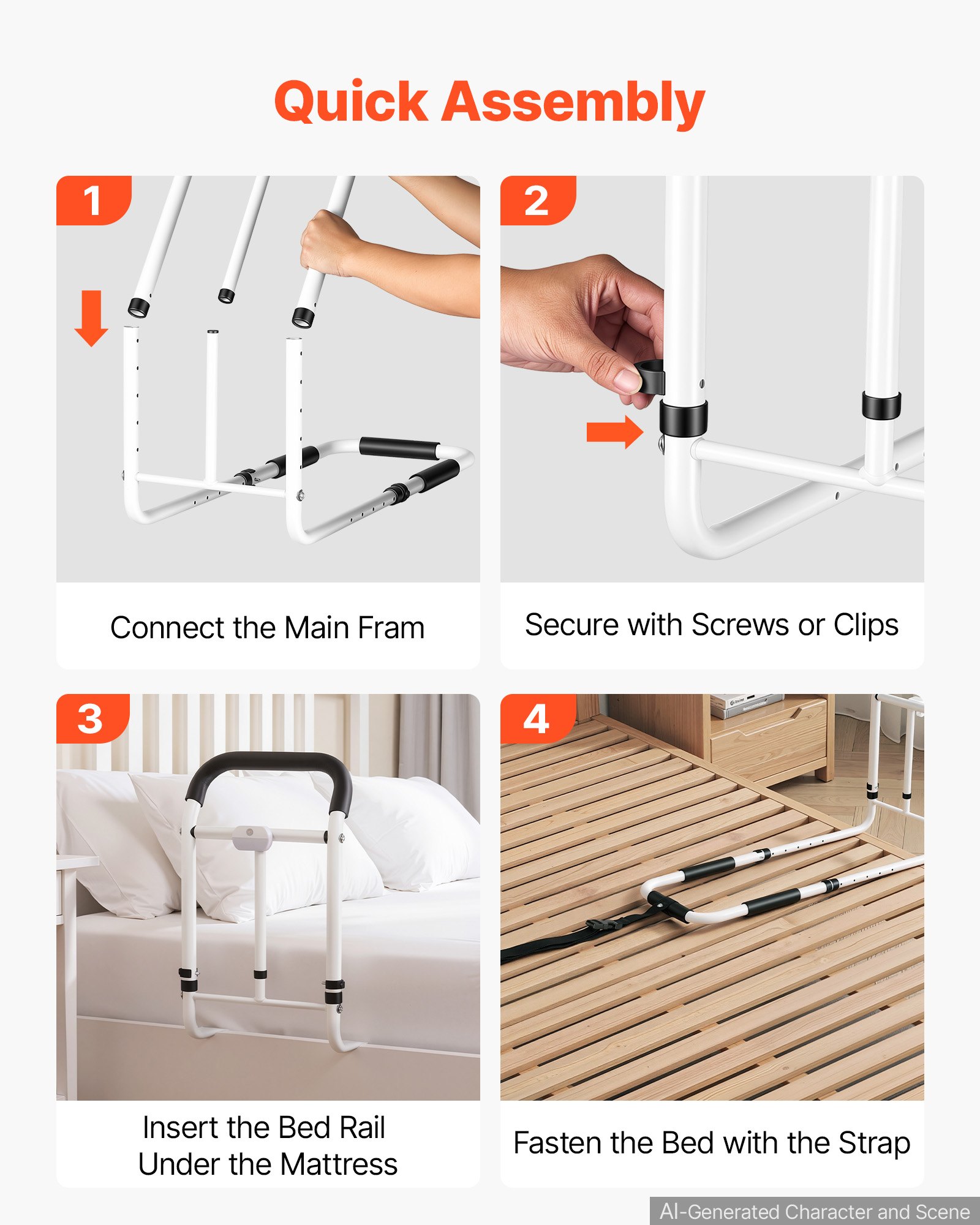 Quick Assembly

1

Connect the Main Fram

2

Secure with Screws or Clips

3

Insert the Bed Rail Under the Mattress

4

Fasten the Bed with the Strap

AI-Generated Character and Scene