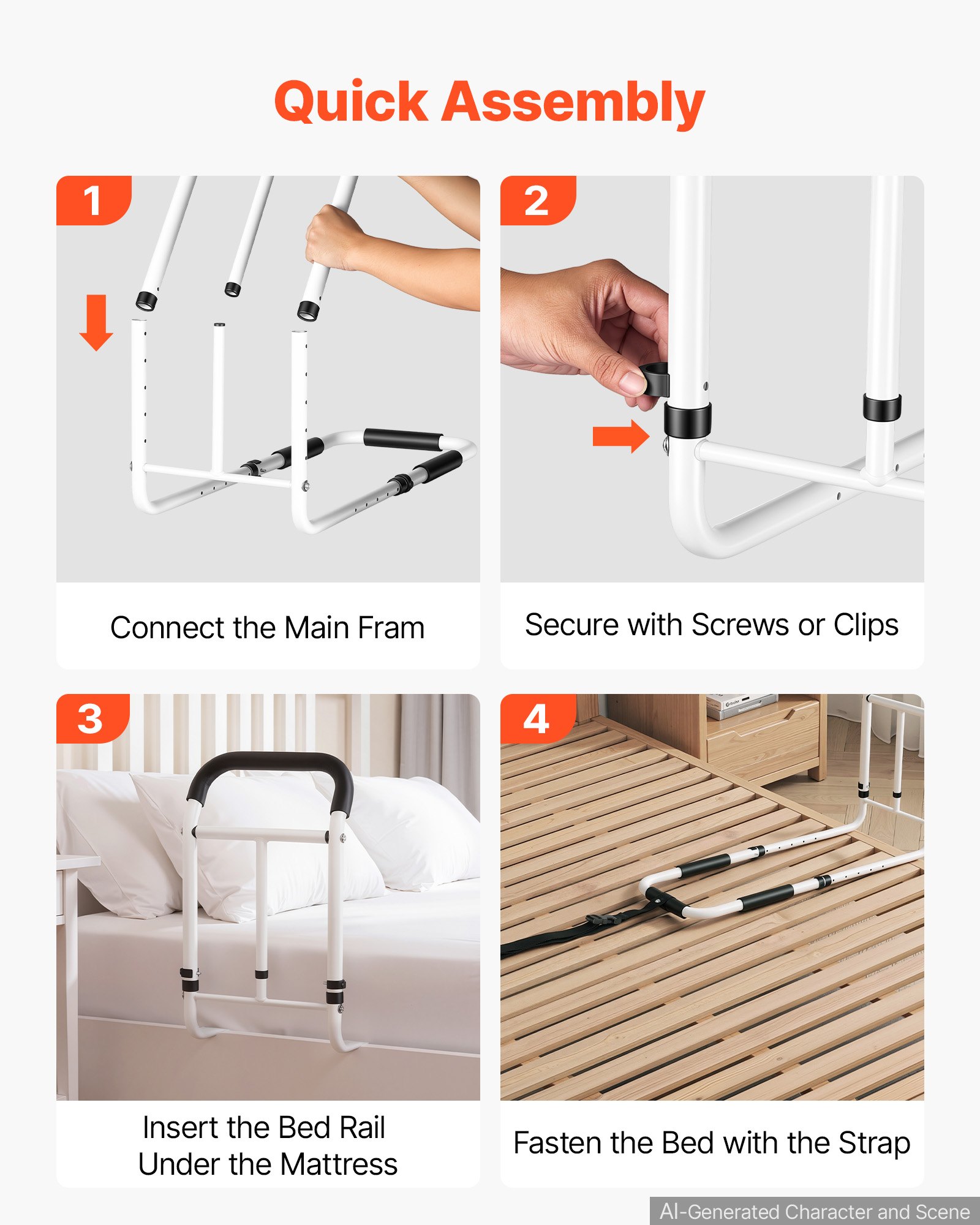 Quick Assembly

1

Connect the Main Fram

2

Secure with Screws or Clips

3

Insert the Bed Rail Under the Mattress

4

Fasten the Bed with the Strap

AI-Generated Character and Scene