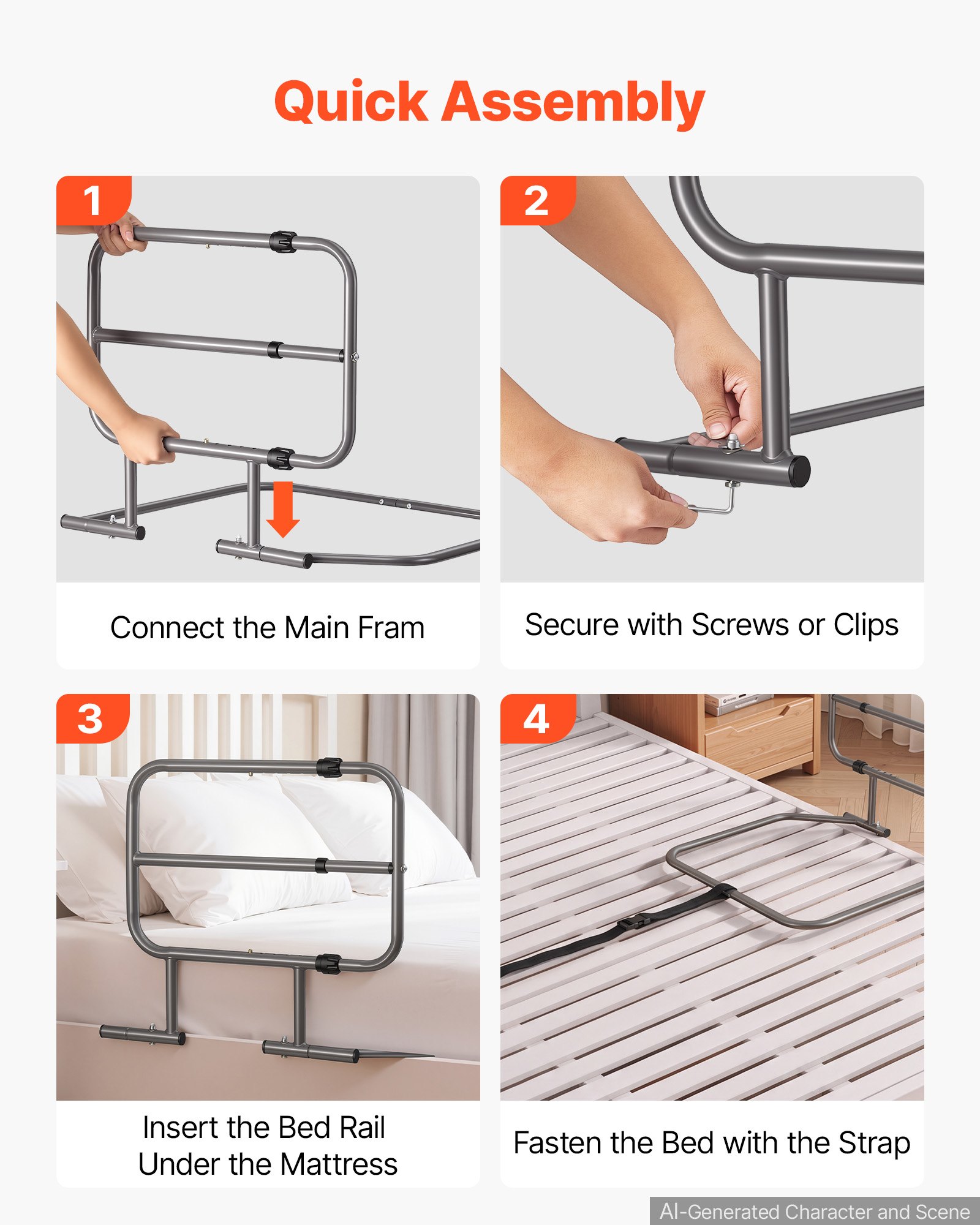 Quick Assembly

1

Connect the Main Fram

2

Secure with Screws or Clips

3

Insert the Bed Rail Under the Mattress

4

Fasten the Bed with the Strap

AI-Generated Character and Scene