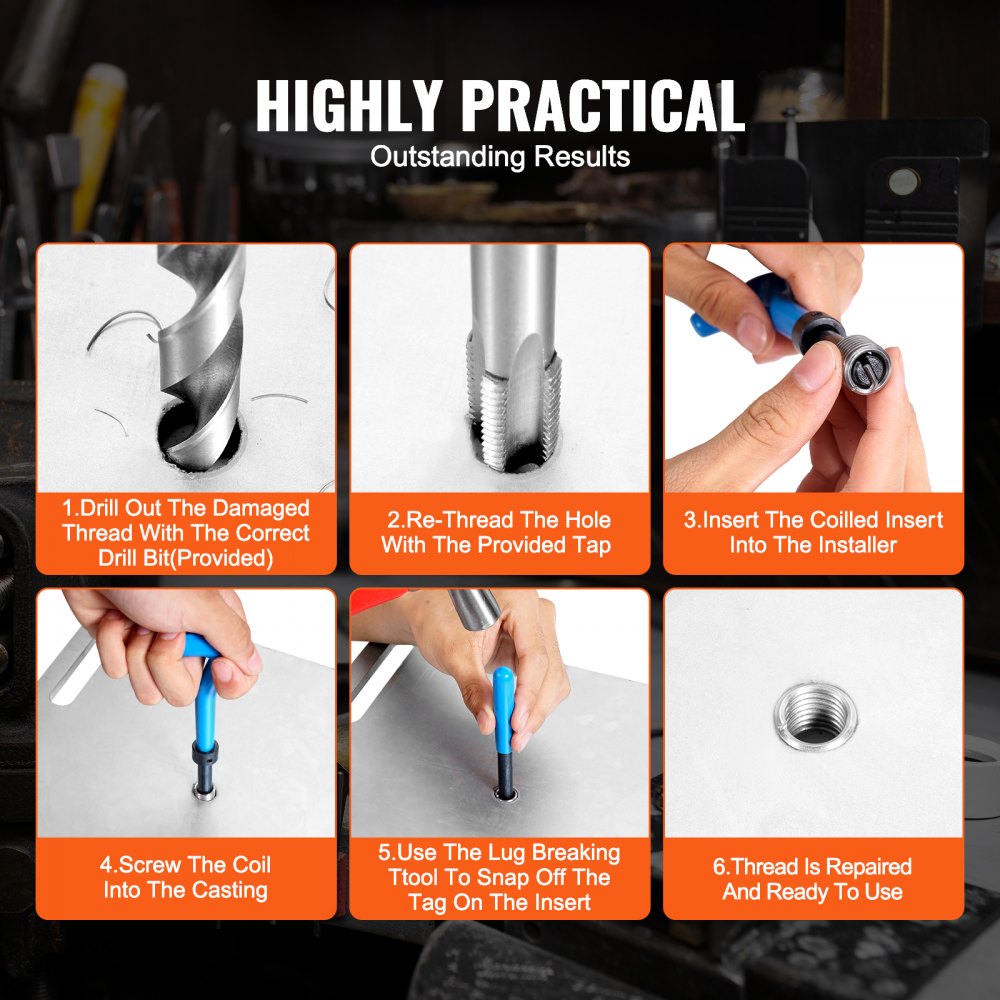 HIGHLY PRACTICAL
Outstanding Results

1.Drill Out The Damaged Thread With The Correct Drill Bit(Provided)

2.Re-Thread The Hole With The Provided Tap

3.Insert The Coilled Insert Into The Installer

4.Screw The Coil Into The Casting

5.Use The Lug Breaking Ttool To Snap Off The Tag On The Insert

6.Thread Is Repaired And Ready To Use