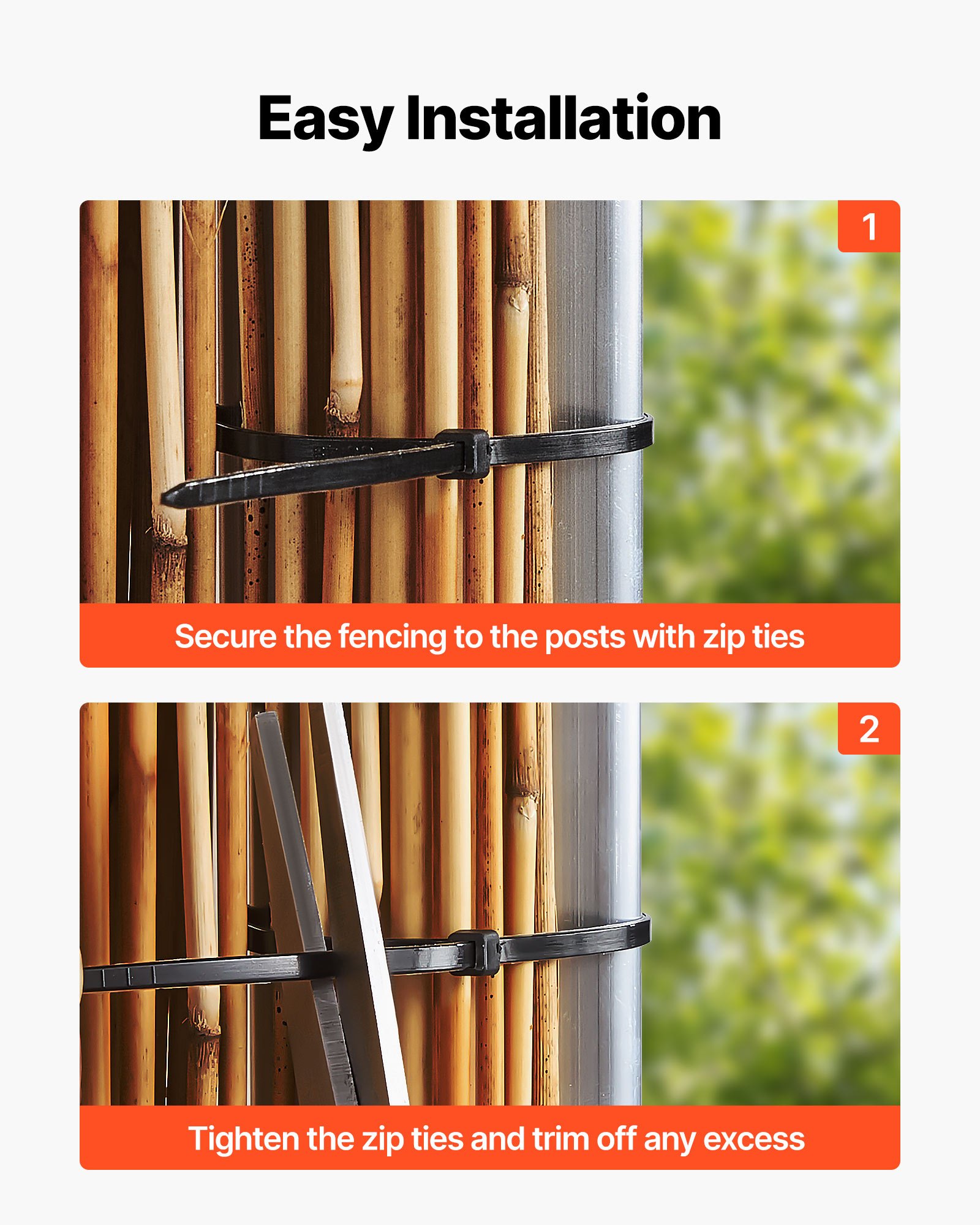 Easy Installation

1

Secure the fencing to the posts with zip ties

2

Tighten the zip ties and trim off any excess