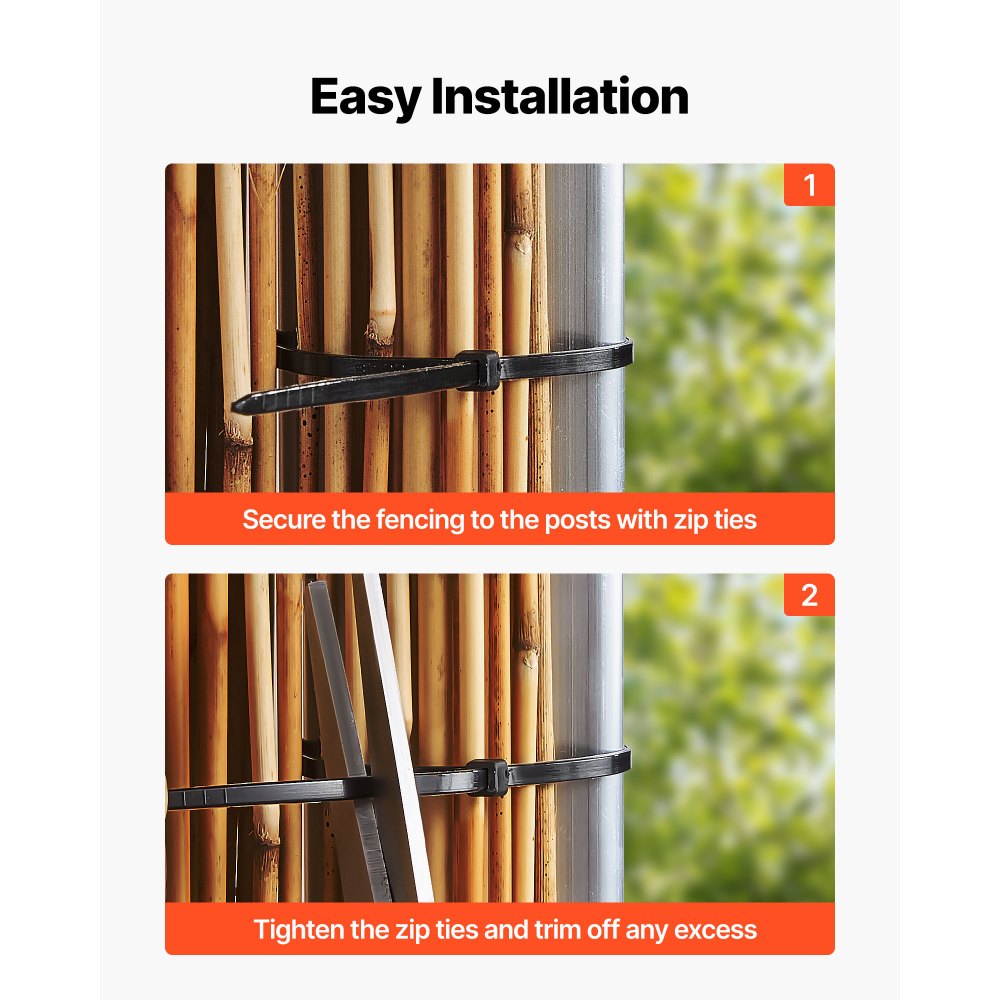 Easy Installation

1

Secure the fencing to the posts with zip ties

2

Tighten the zip ties and trim off any excess