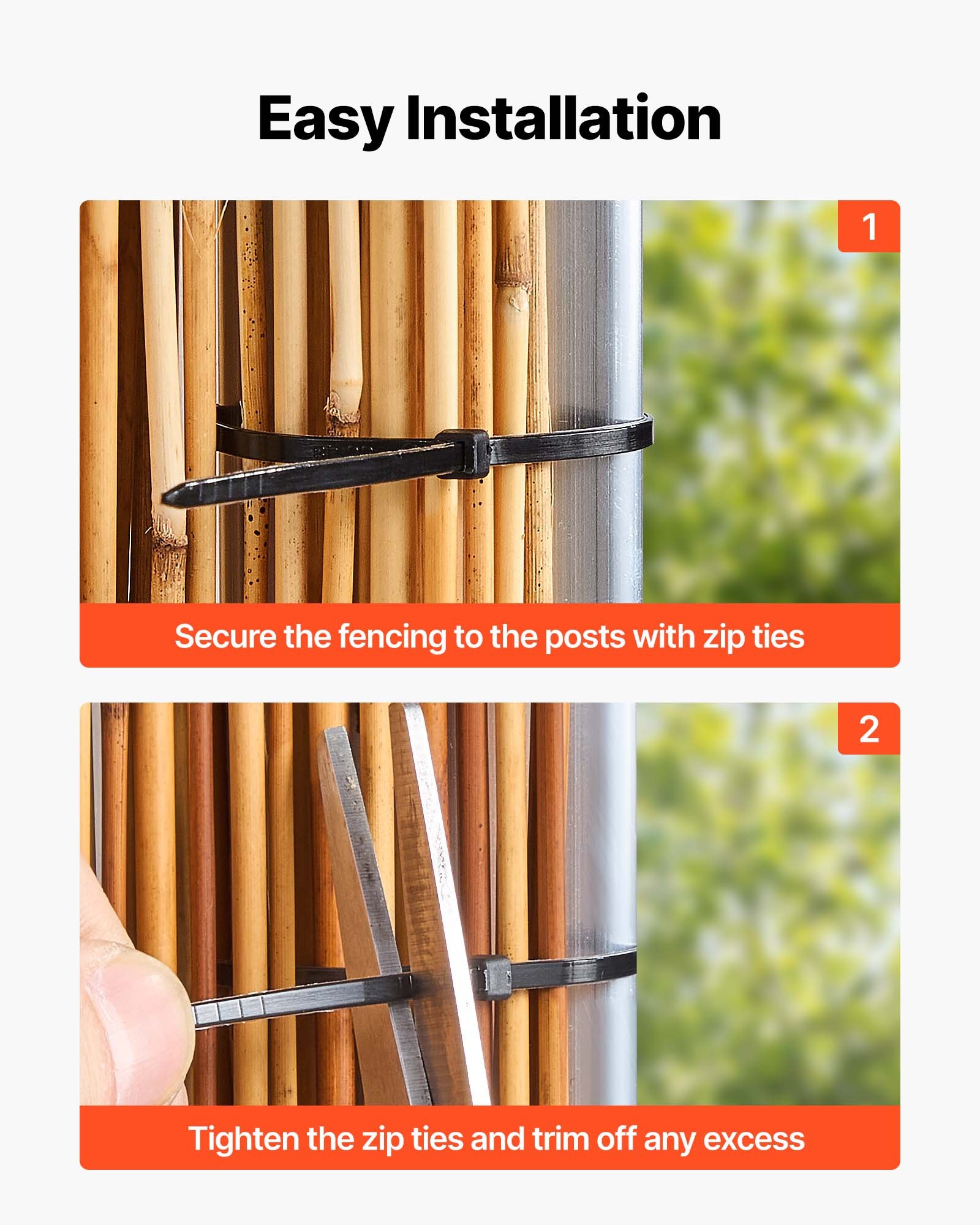 Easy Installation

1

Secure the fencing to the posts with zip ties

2

Tighten the zip ties and trim off any excess