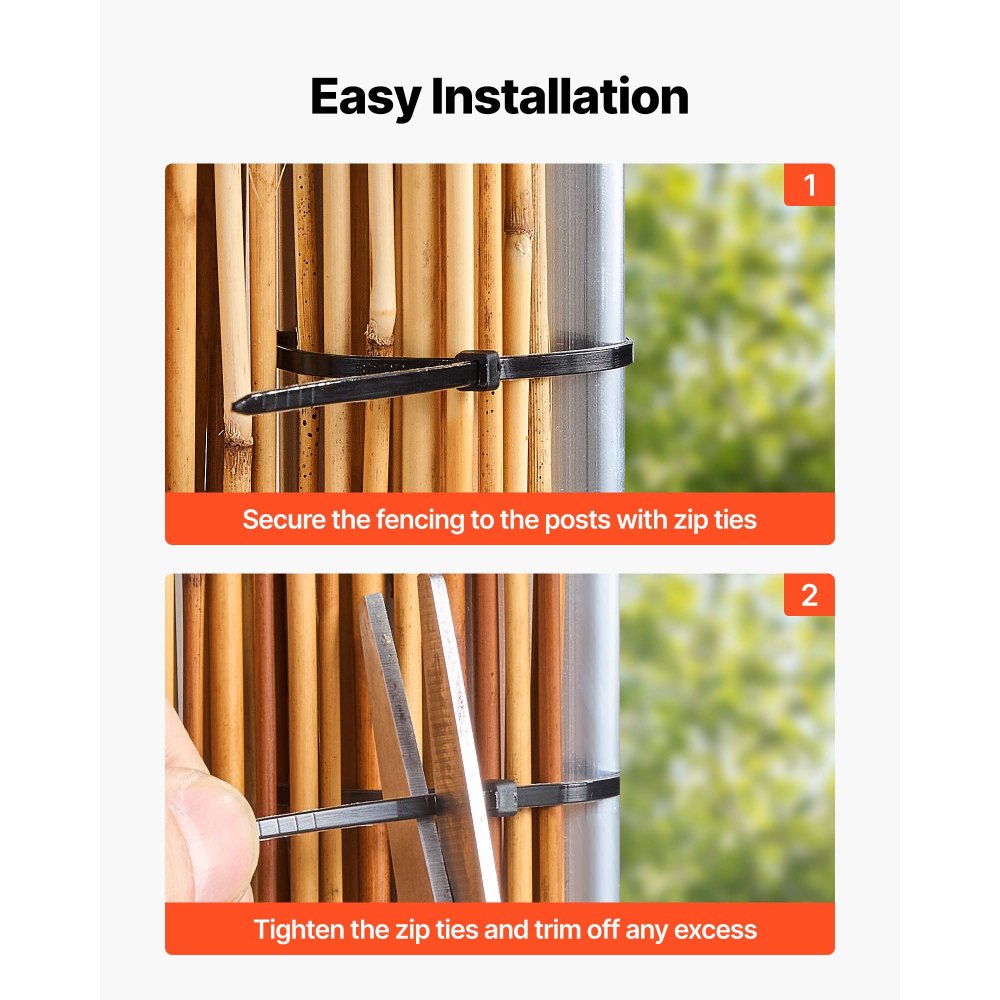 Easy Installation

1

Secure the fencing to the posts with zip ties

2

Tighten the zip ties and trim off any excess