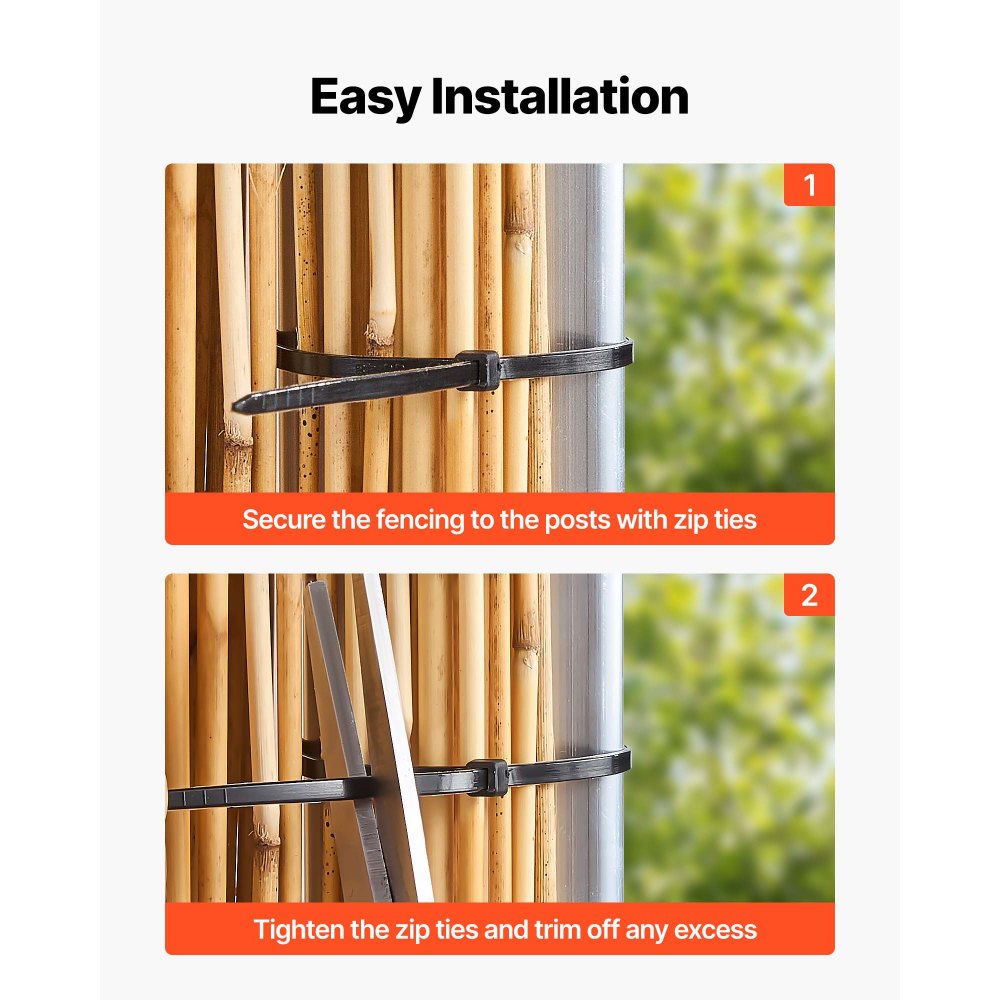 Easy Installation

1

Secure the fencing to the posts with zip ties

2

Tighten the zip ties and trim off any excess