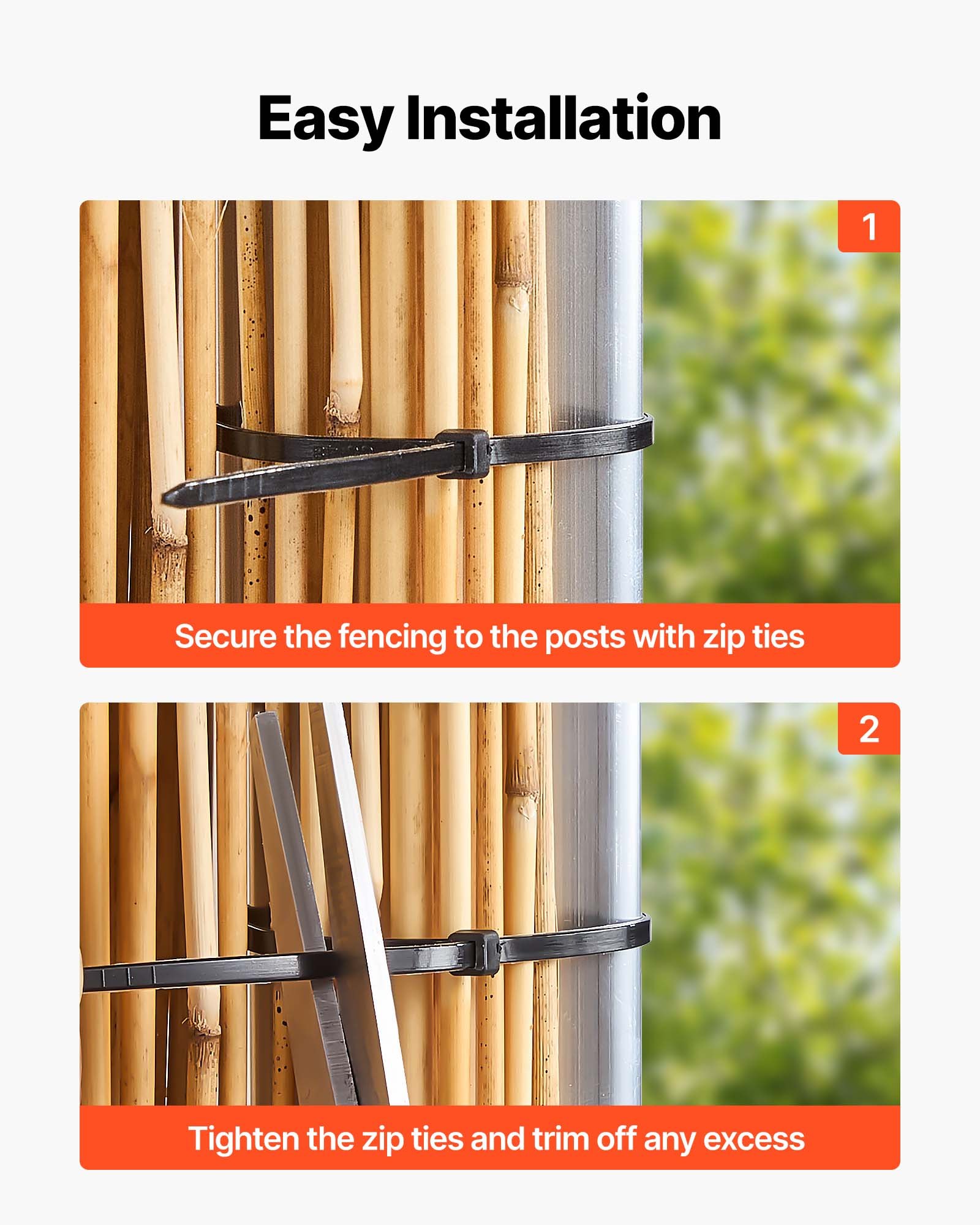 Easy Installation

1

Secure the fencing to the posts with zip ties

2

Tighten the zip ties and trim off any excess