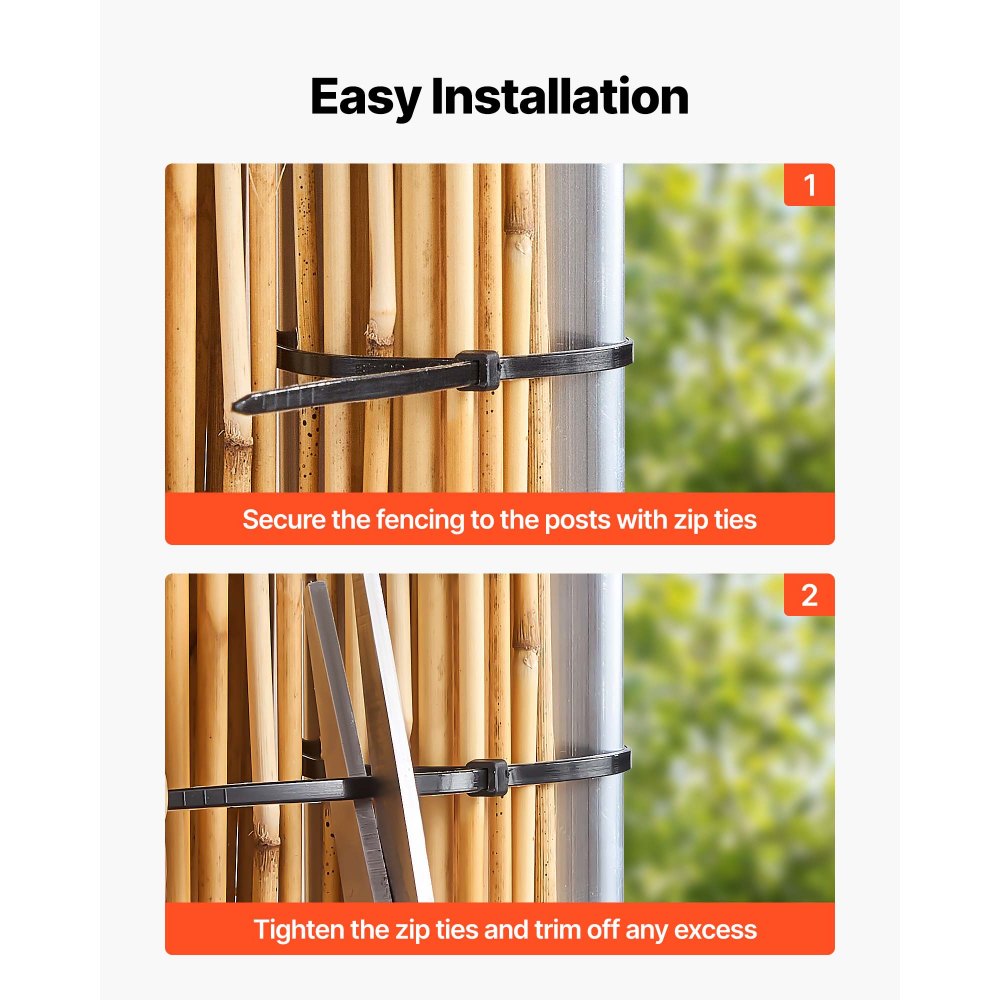 Easy Installation

1

Secure the fencing to the posts with zip ties

2

Tighten the zip ties and trim off any excess