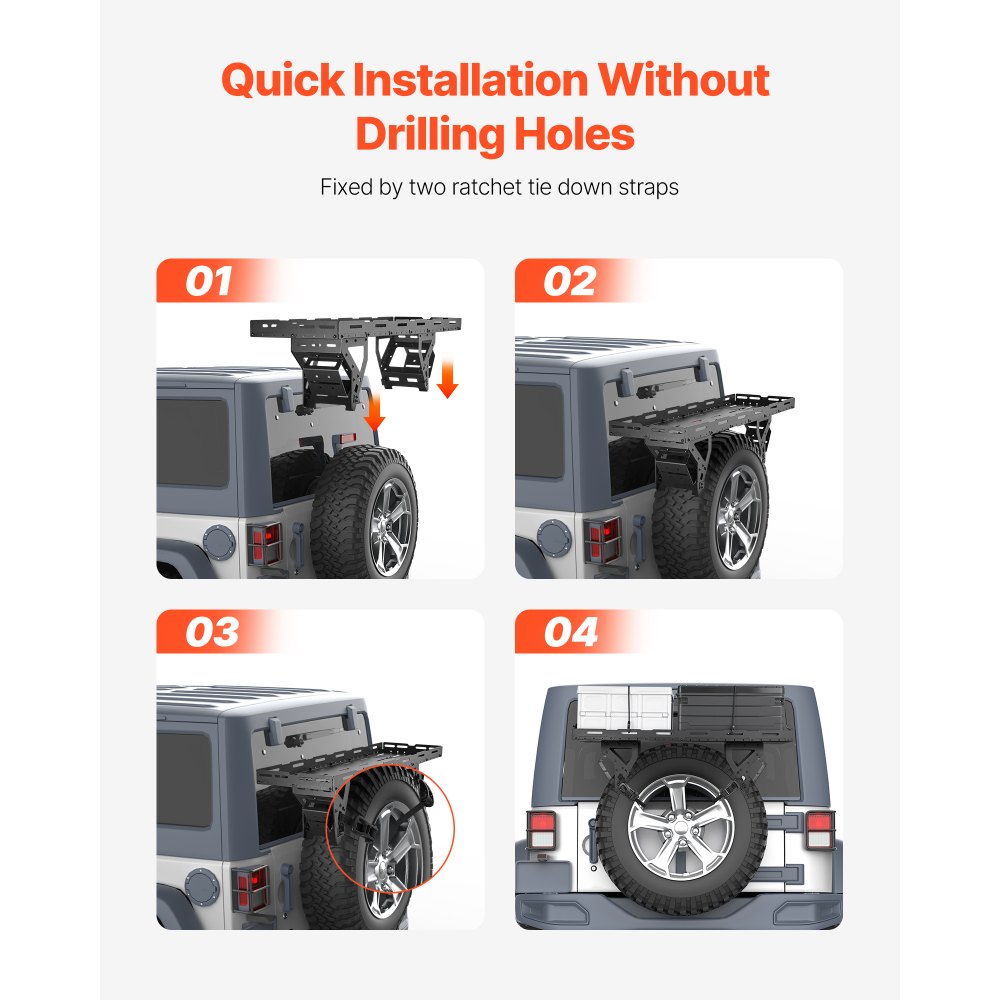 Quick Installation Without Drilling Holes

Fixed by two ratchet tie down straps

01

02

03

04