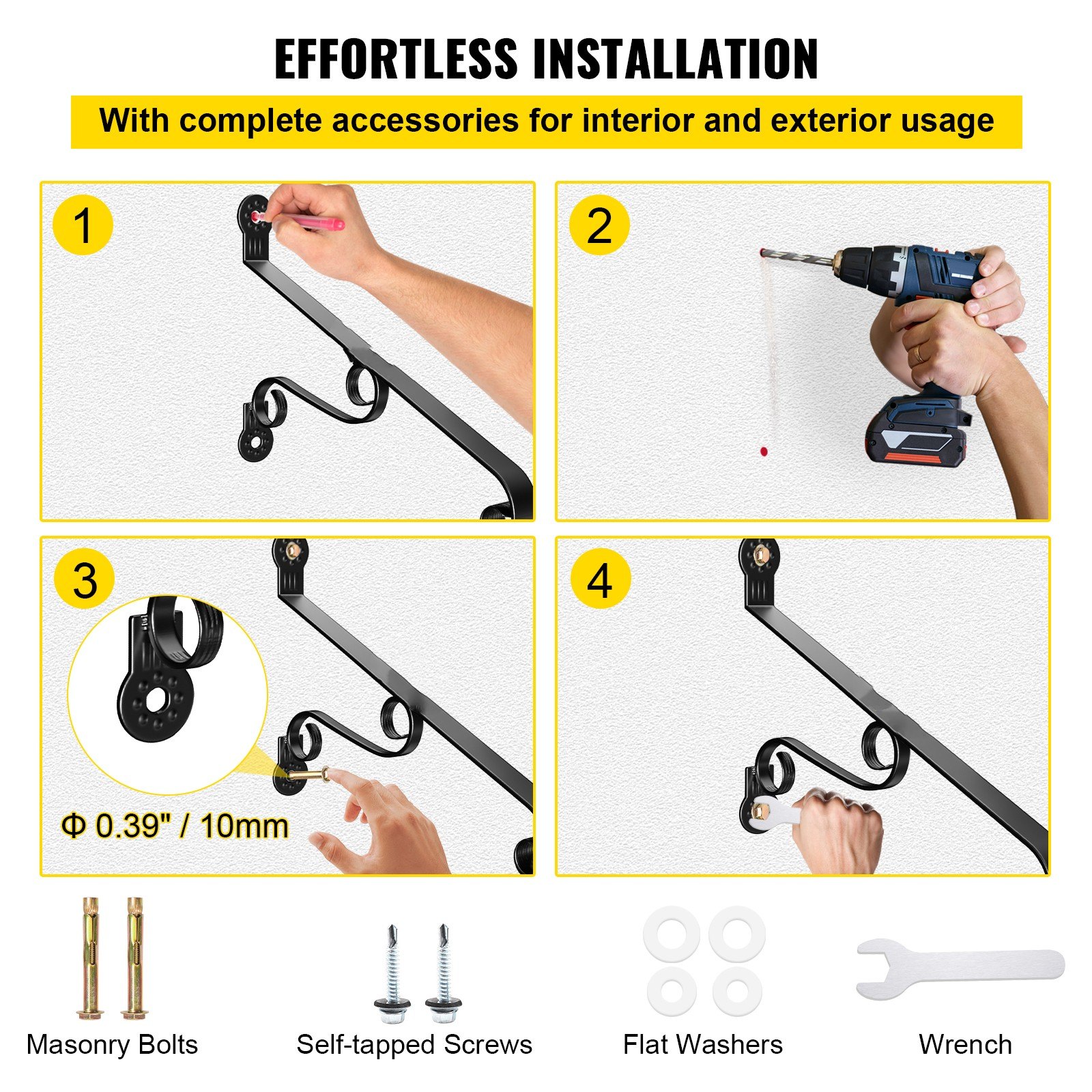 EFFORTLESS INSTALLATION

With complete accessories for interior and exterior usage

1

2

3

Φ 0.39" / 10mm

4

Masonry Bolts

Self-tapped Screws

Flat Washers

Wrench