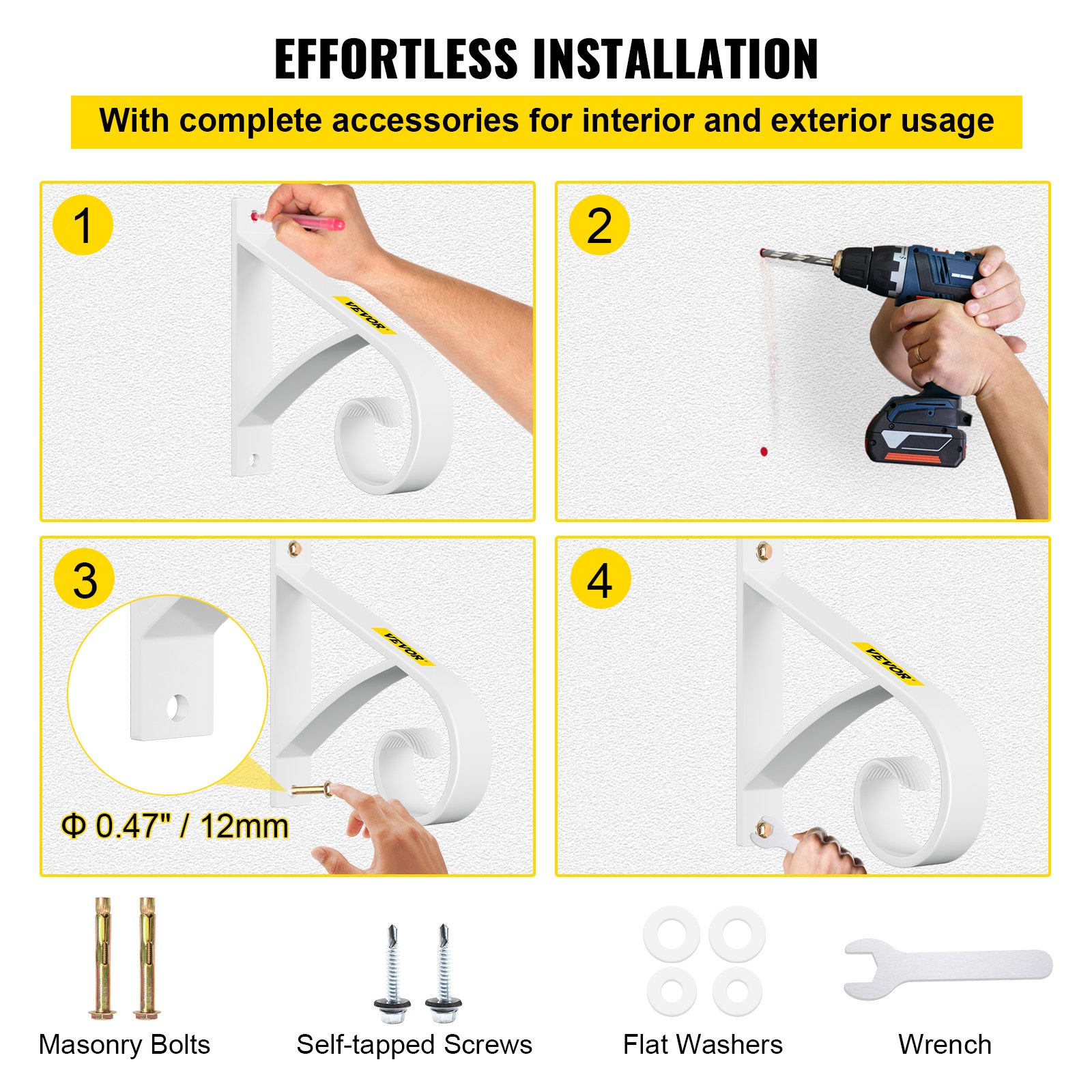 EFFORTLESS INSTALLATION

With complete accessories for interior and exterior usage

1

VEVOR

2

3

VEVOR

Φ 0.47" / 12mm

4

VEVOR

Masonry Bolts

Self-tapped Screws

Flat Washers

Wrench