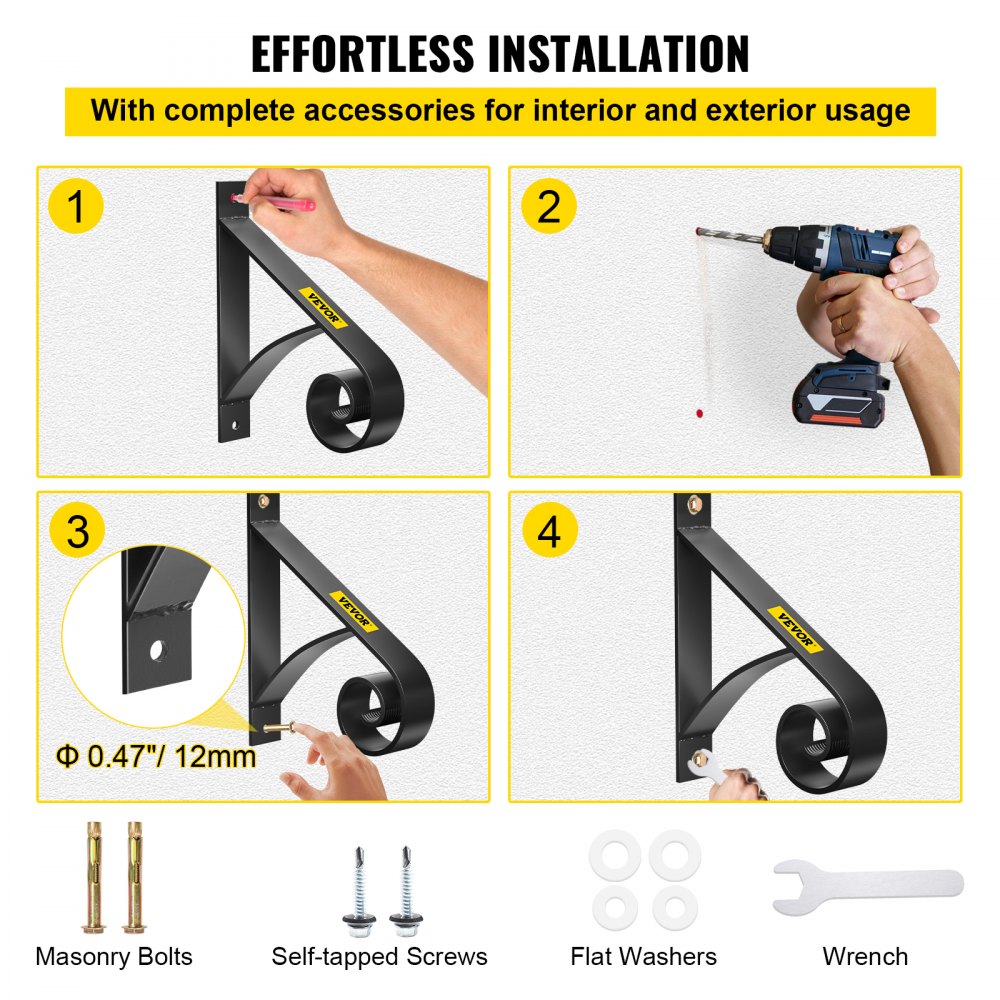 EFFORTLESS INSTALLATION

With complete accessories for interior and exterior usage

1

VEVOR

2

3

VEVOR

Φ 0.47"/ 12mm

4

VEVOR

Masonry Bolts

Self-tapped Screws

Flat Washers

Wrench