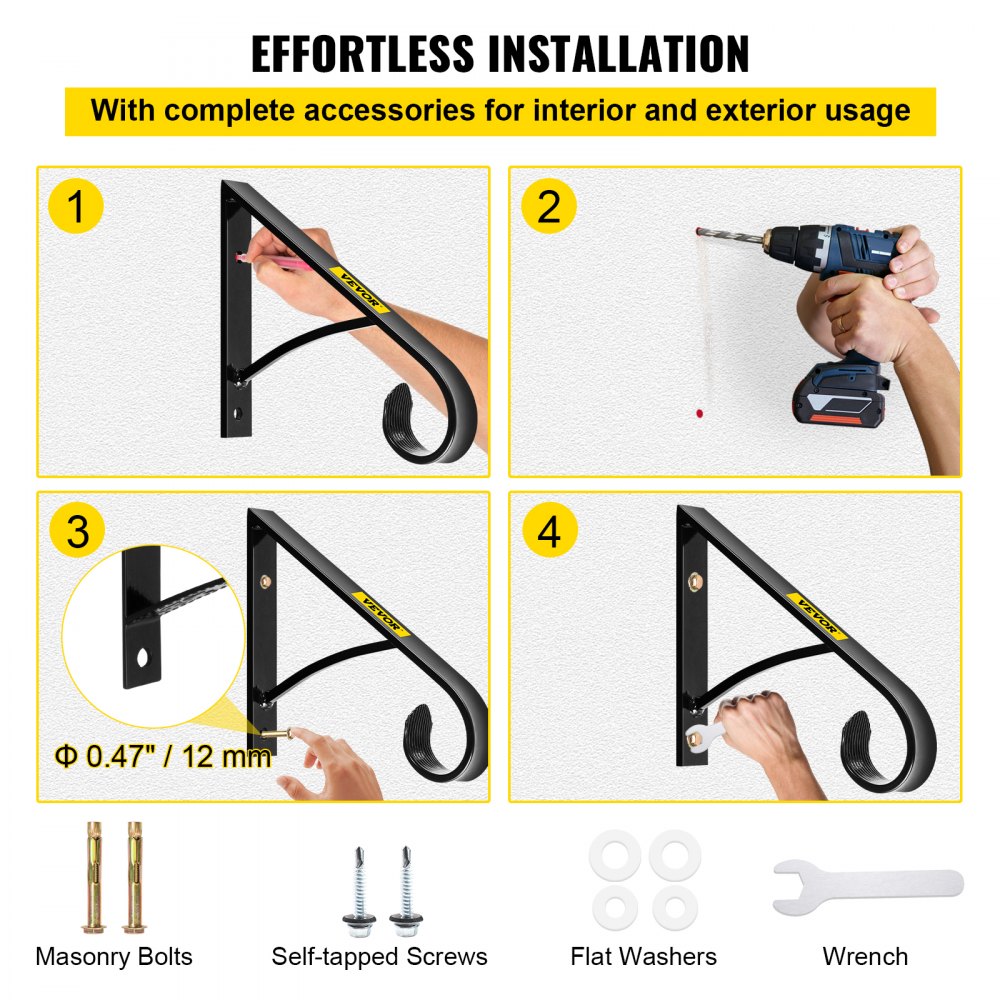 EFFORTLESS INSTALLATION

With complete accessories for interior and exterior usage

1

VEVOR

2

3

VEVOR

Φ 0.47" / 12 mm

4

VEVOR

Masonry Bolts

Self-tapped Screws

Flat Washers

Wrench