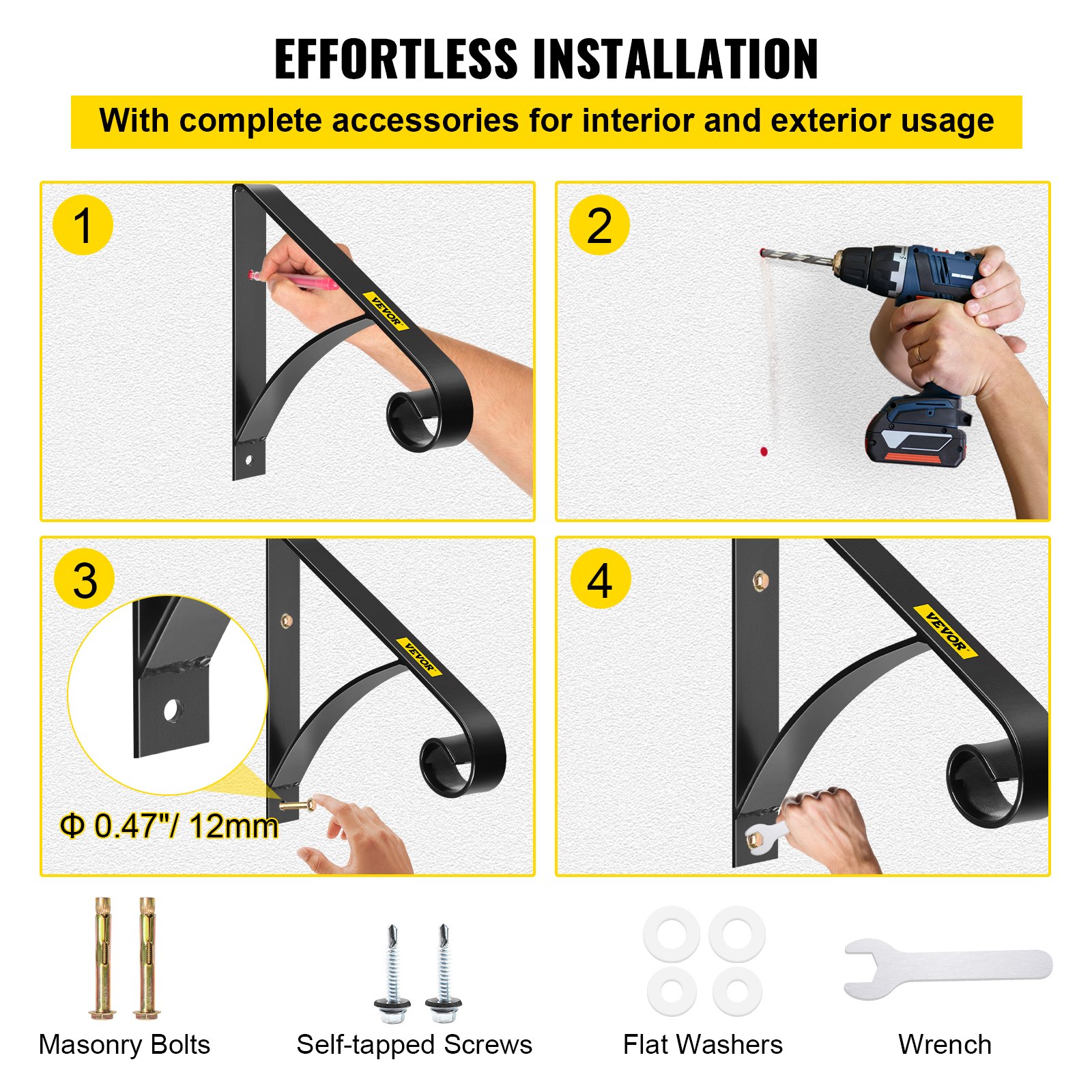 EFFORTLESS INSTALLATION

With complete accessories for interior and exterior usage

1

VEVOR

2

3

VEVOR

Φ 0.47"/ 12mm

4

VEVOR

Masonry Bolts

Self-tapped Screws

Flat Washers

Wrench