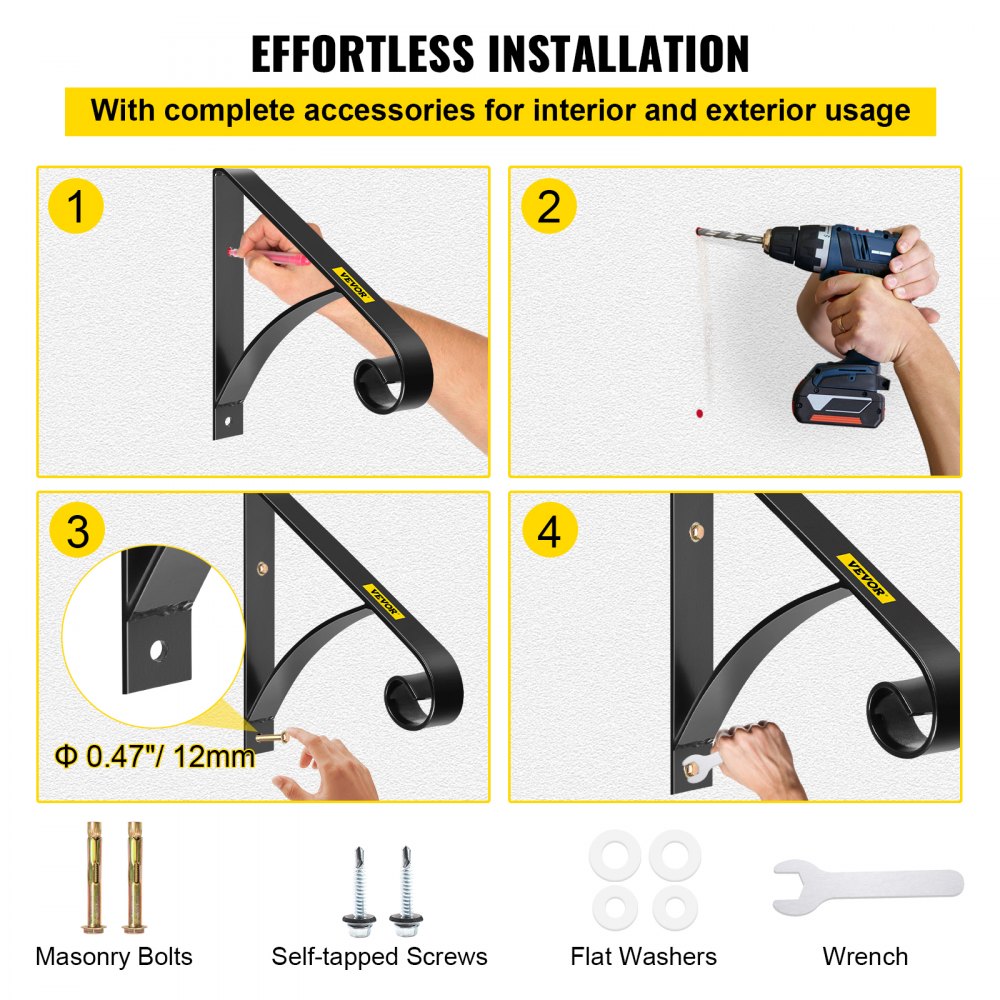 EFFORTLESS INSTALLATION

With complete accessories for interior and exterior usage

1

VEVOR

2

3

VEVOR

Φ 0.47"/ 12mm

4

VEVOR

Masonry Bolts

Self-tapped Screws

Flat Washers

Wrench