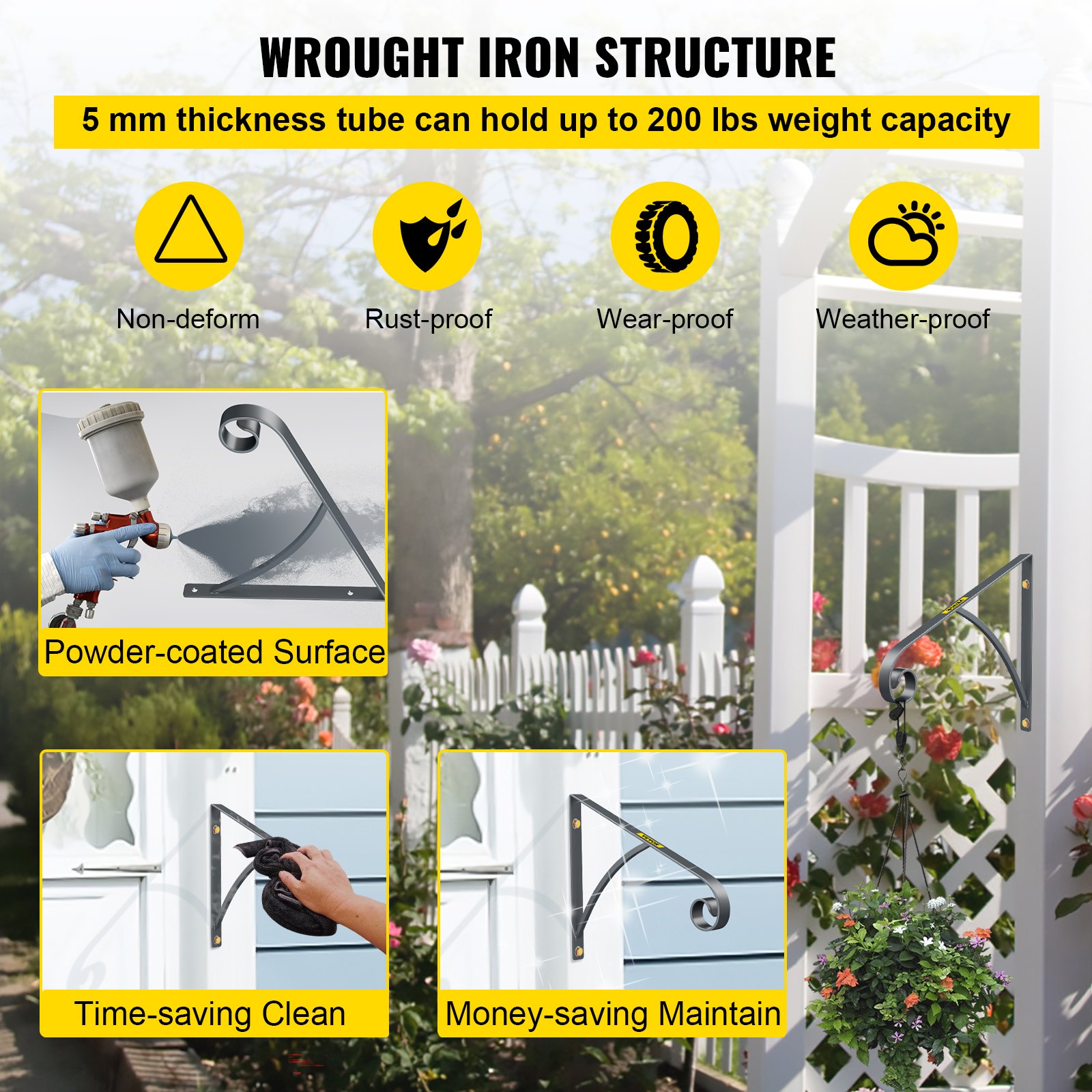 WROUGHT IRON STRUCTURE

5 mm thickness tube can hold up to 200 lbs weight capacity

Non-deform

Rust-proof

Wear-proof

Weather-proof

Powder-coated Surface

Time-saving Clean

Money-saving Maintain