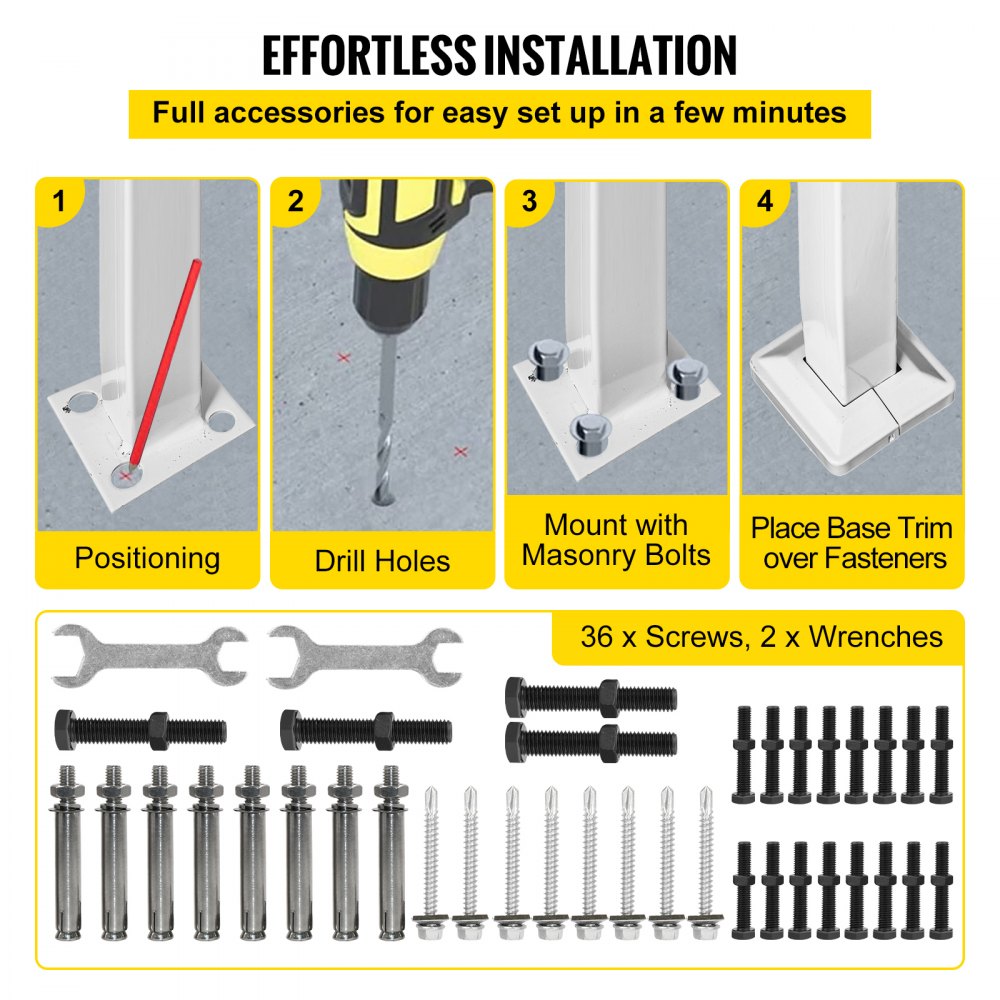 EFFORTLESS INSTALLATION

Full accessories for easy set up in a few minutes

1

Positioning

2

Drill Holes

3

Mount with Masonry Bolts

4

Place Base Trim over Fasteners

36 x Screws, 2 x Wrenches