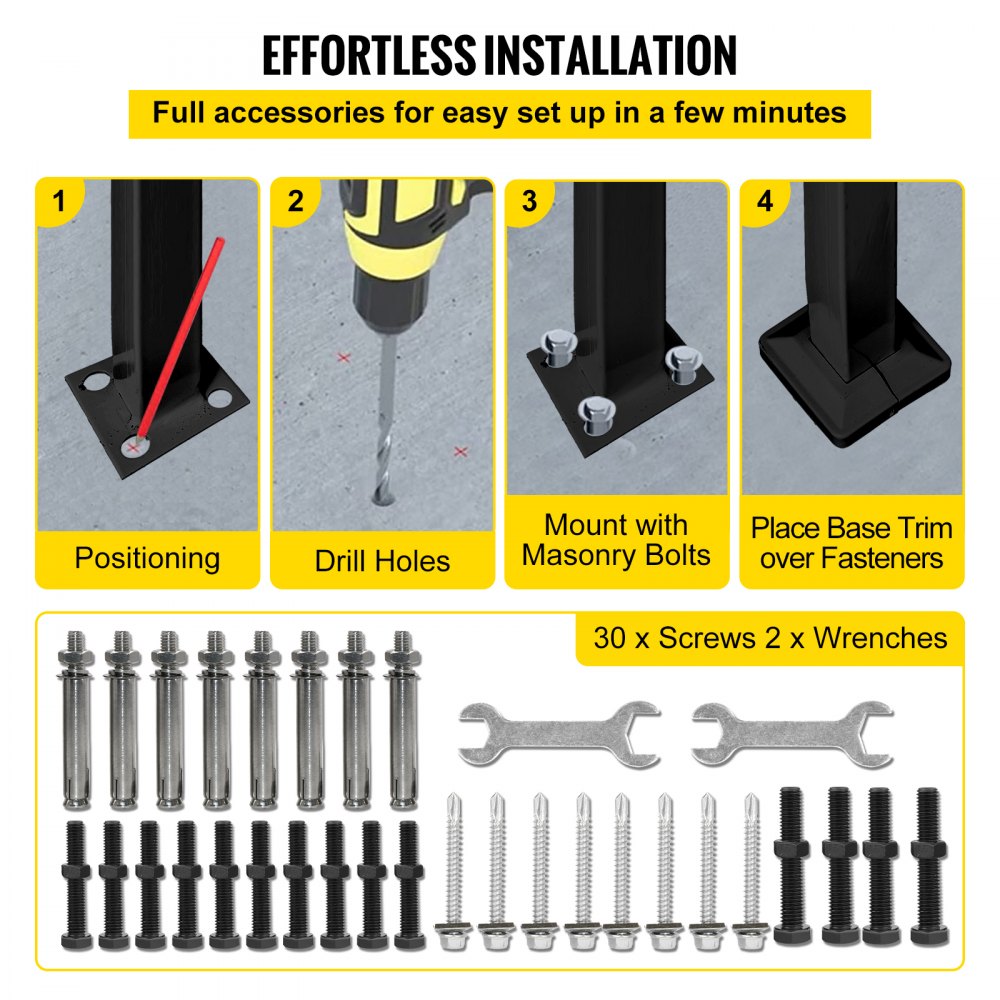 EFFORTLESS INSTALLATION

Full accessories for easy set up in a few minutes

1

Positioning

2

Drill Holes

3

Mount with Masonry Bolts

4

Place Base Trim over Fasteners

30 x Screws 2 x Wrenches