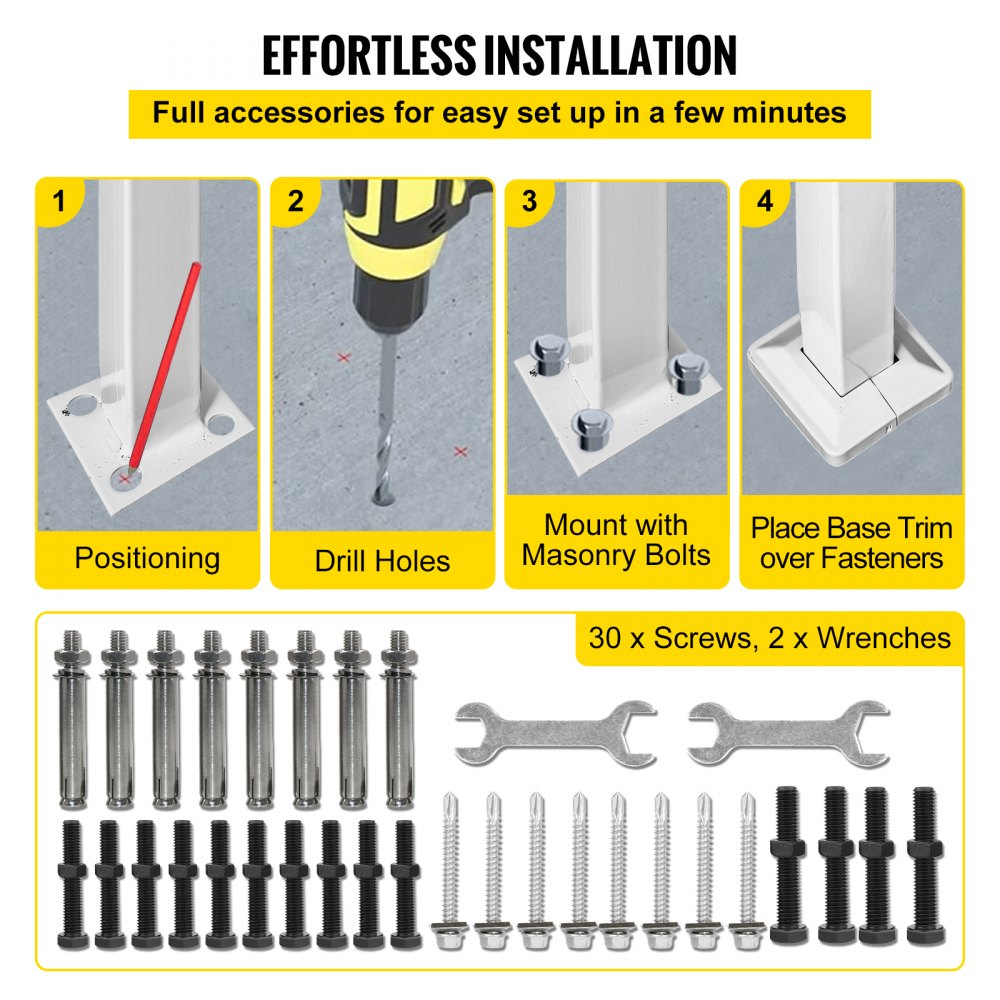 EFFORTLESS INSTALLATION

Full accessories for easy set up in a few minutes

1

Positioning

2

Drill Holes

3

Mount with Masonry Bolts

4

Place Base Trim over Fasteners

30 x Screws, 2 x Wrenches