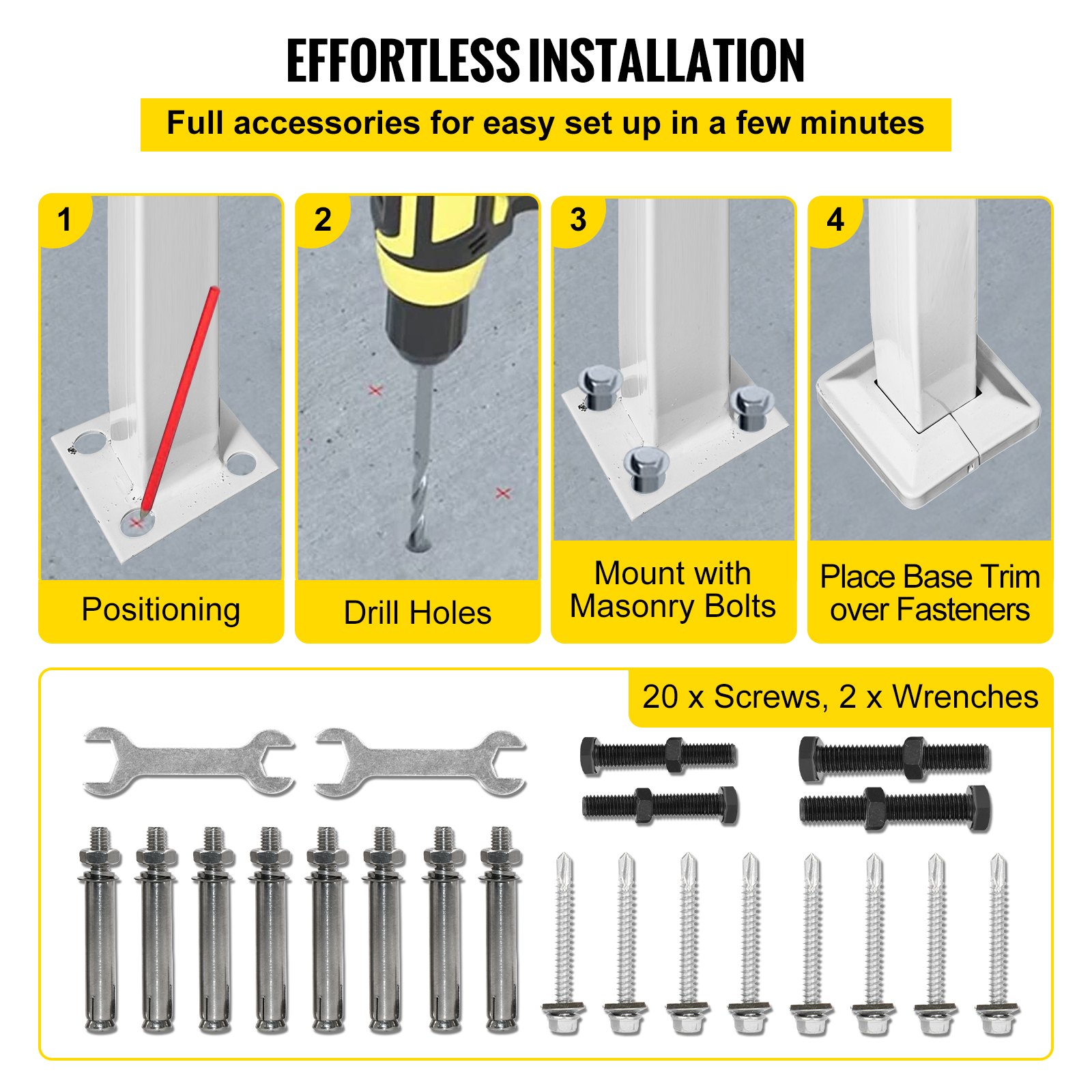 EFFORTLESS INSTALLATION

Full accessories for easy set up in a few minutes

1
Positioning

2
Drill Holes

3
Mount with Masonry Bolts

4
Place Base Trim over Fasteners

20 x Screws, 2 x Wrenches