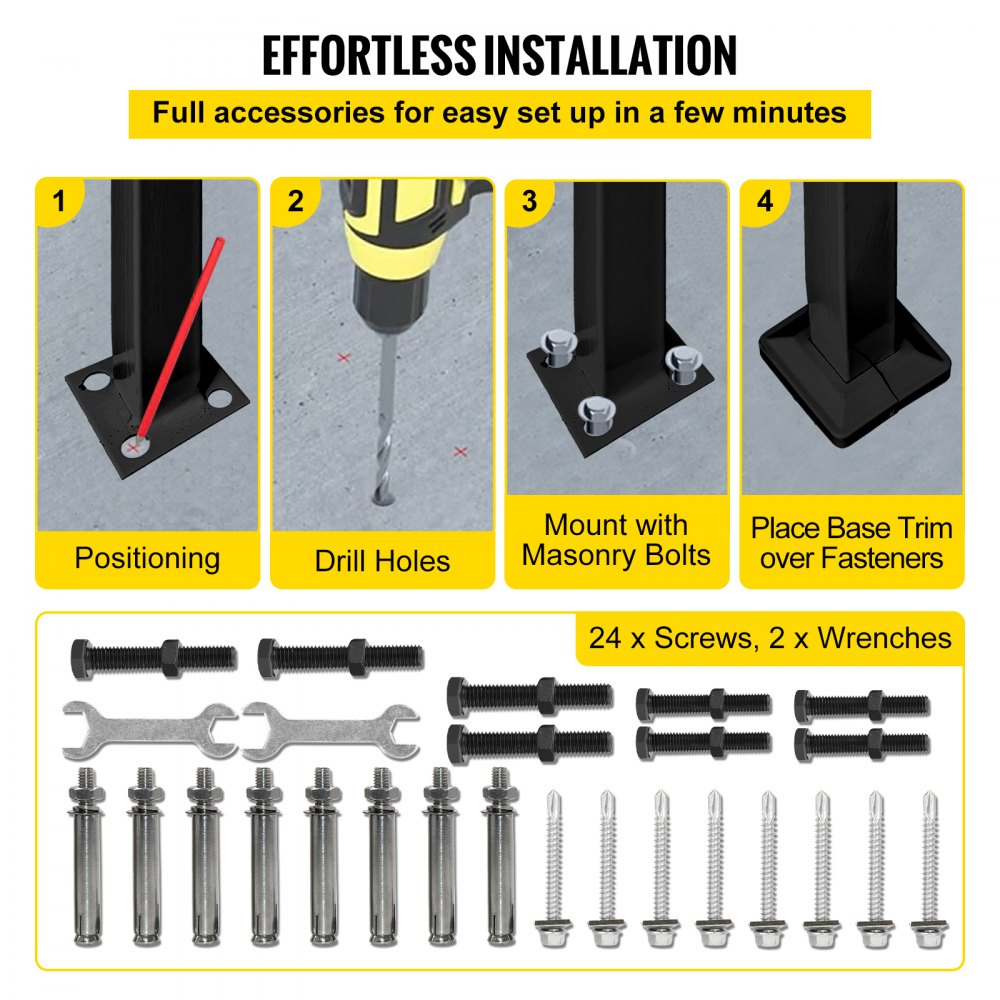 EFFORTLESS INSTALLATION

Full accessories for easy set up in a few minutes

1

Positioning

2

Drill Holes

3

Mount with Masonry Bolts

4

Place Base Trim over Fasteners

24 x Screws, 2 x Wrenches