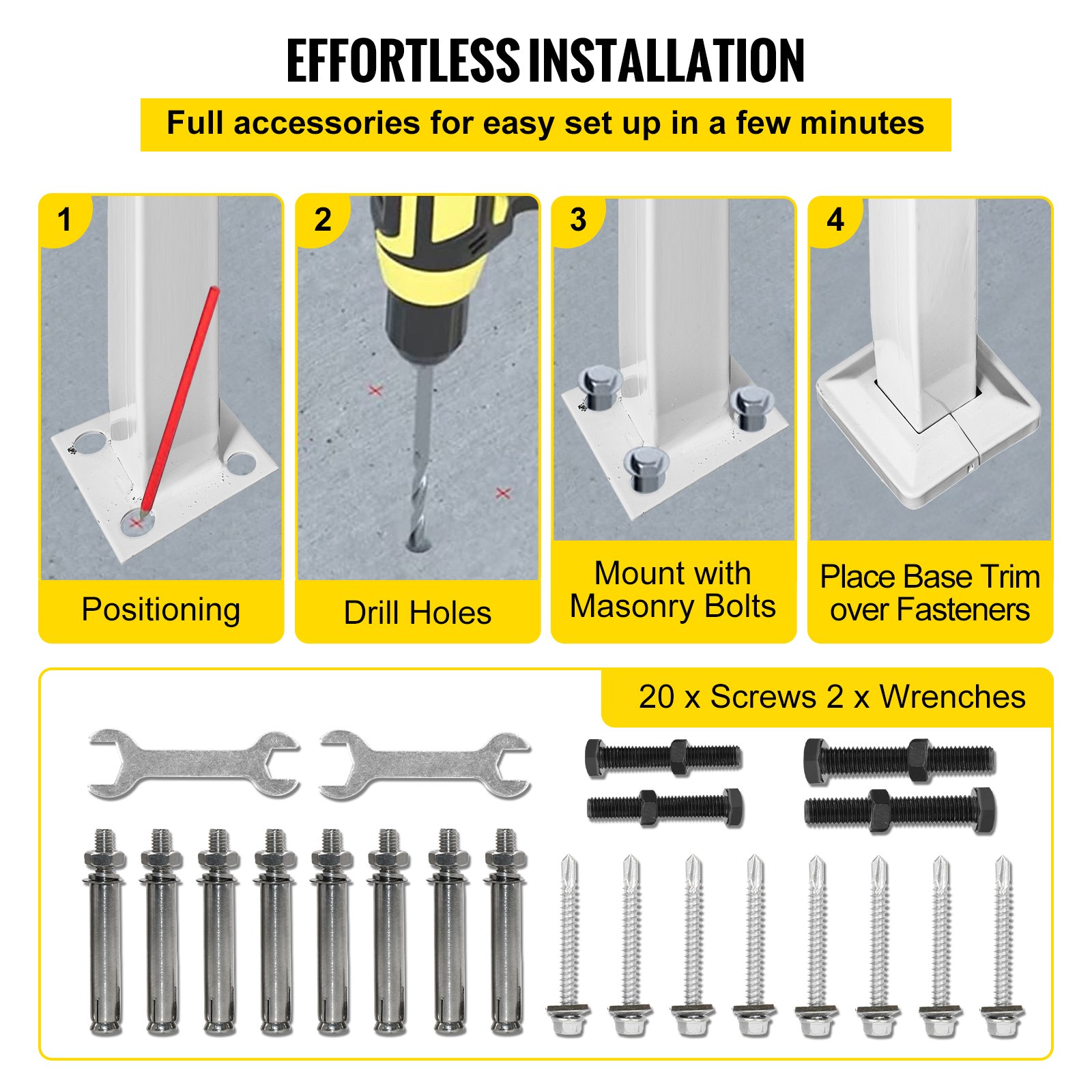 EFFORTLESS INSTALLATION

Full accessories for easy set up in a few minutes

1

Positioning

2

Drill Holes

3

Mount with Masonry Bolts

4

Place Base Trim over Fasteners

20 x Screws 2 x Wrenches