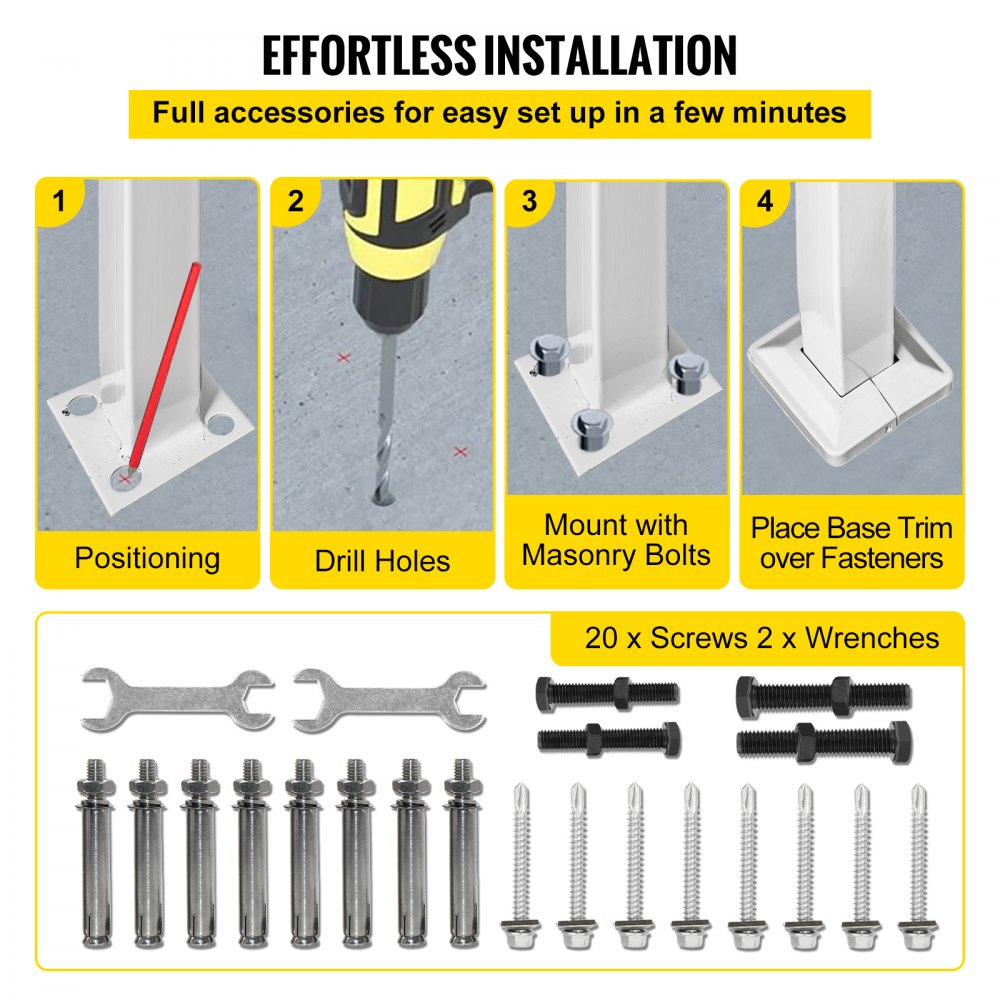 EFFORTLESS INSTALLATION

Full accessories for easy set up in a few minutes

1

Positioning

2

Drill Holes

3

Mount with Masonry Bolts

4

Place Base Trim over Fasteners

20 x Screws 2 x Wrenches