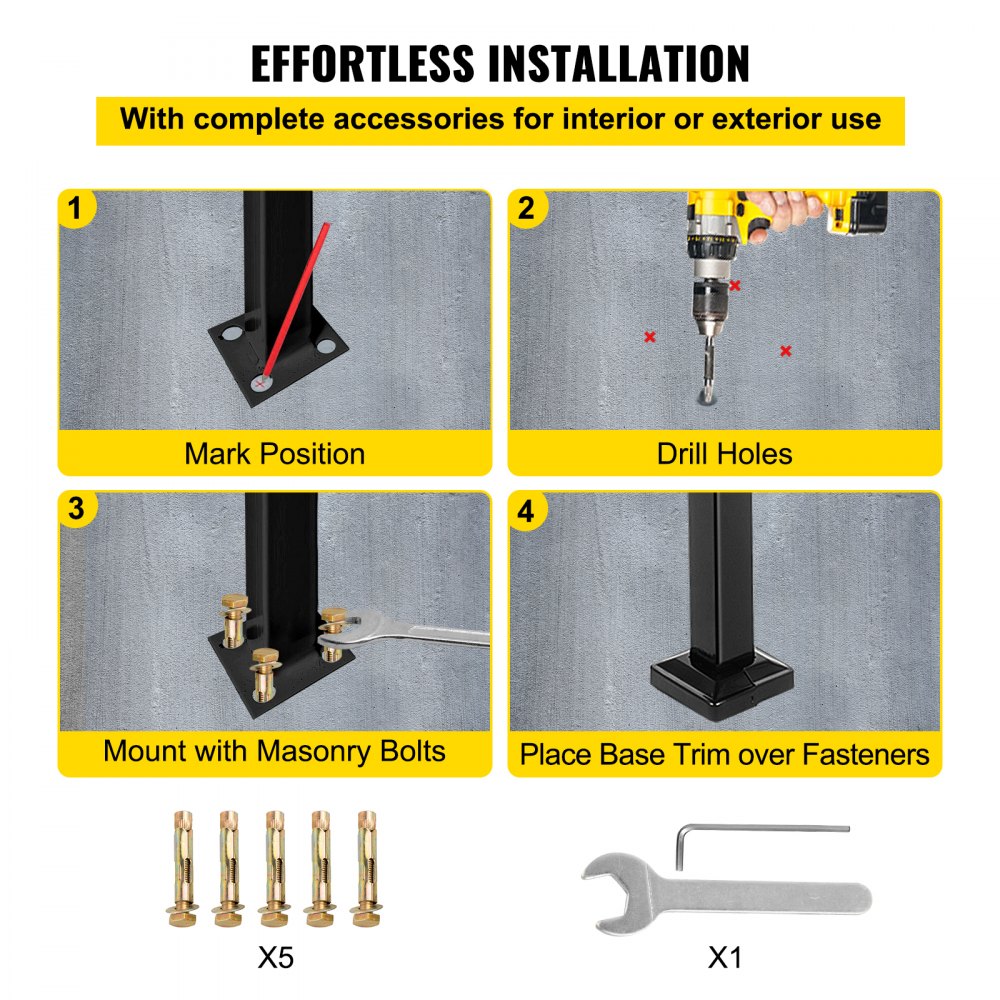 EFFORTLESS INSTALLATION

With complete accessories for interior or exterior use

1

Mark Position

2

Drill Holes

3

Mount with Masonry Bolts

4

Place Base Trim over Fasteners

X5

X1