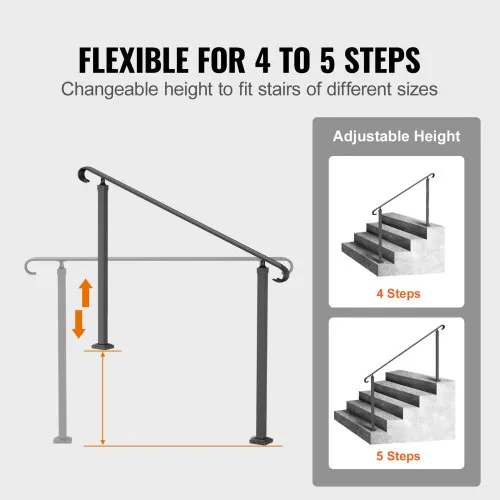 FLEXIBLE FOR 4 TO 5 STEPS
Changeable height to fit stairs of different sizes

Adjustable Height

4 Steps

5 Steps