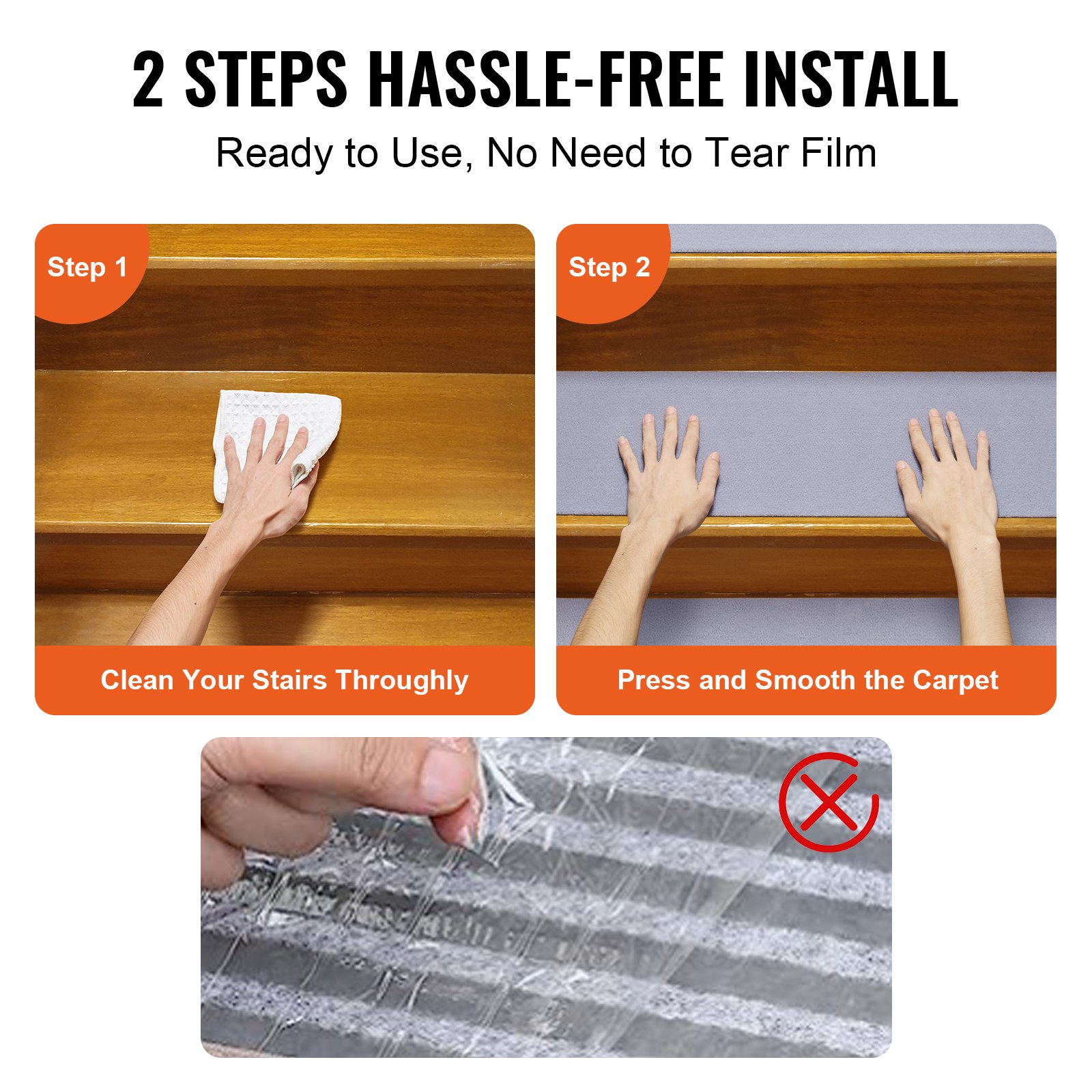 2 STEPS HASSLE-FREE INSTALL

Ready to Use, No Need to Tear Film

Step 1

Clean Your Stairs Throughly

Step 2

Press and Smooth the Carpet