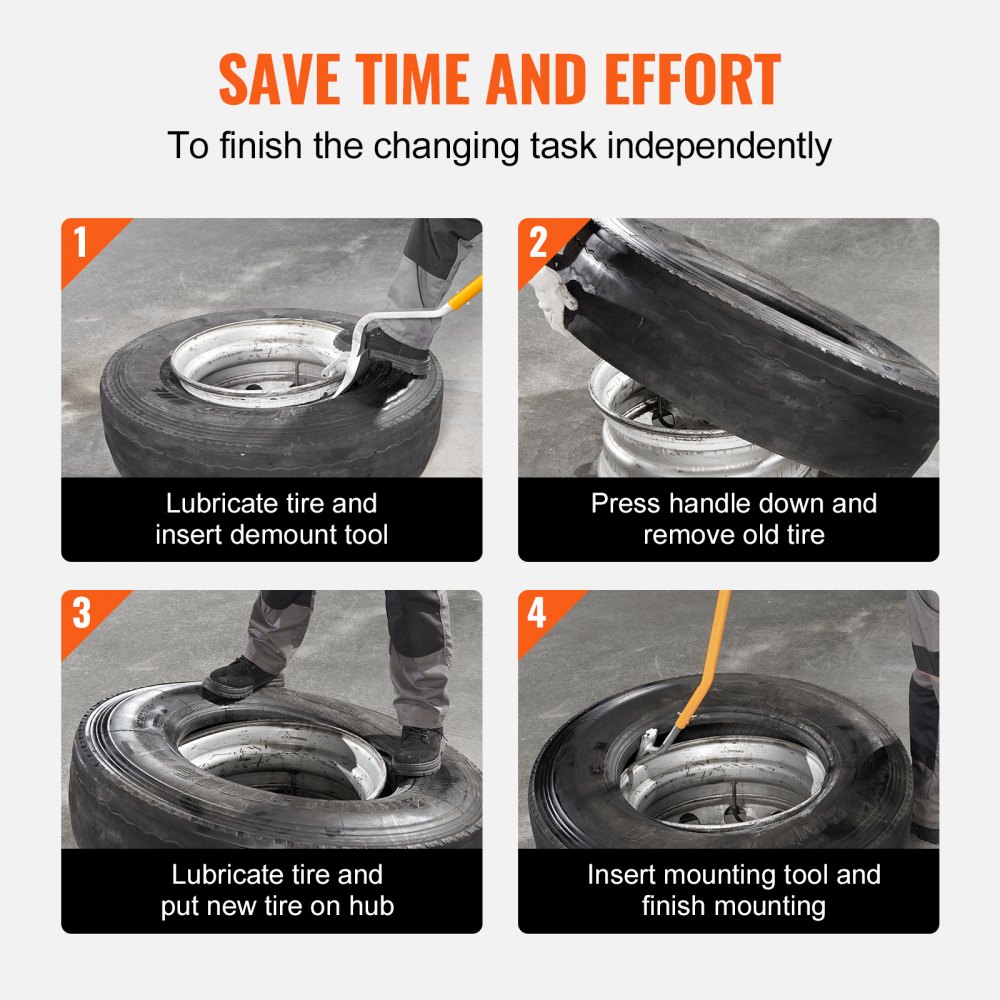 SAVE TIME AND EFFORT

To finish the changing task independently

1

Lubricate tire and insert demount tool

2

Press handle down and remove old tire

3

Lubricate tire and put new tire on hub

4

Insert mounting tool and finish mounting