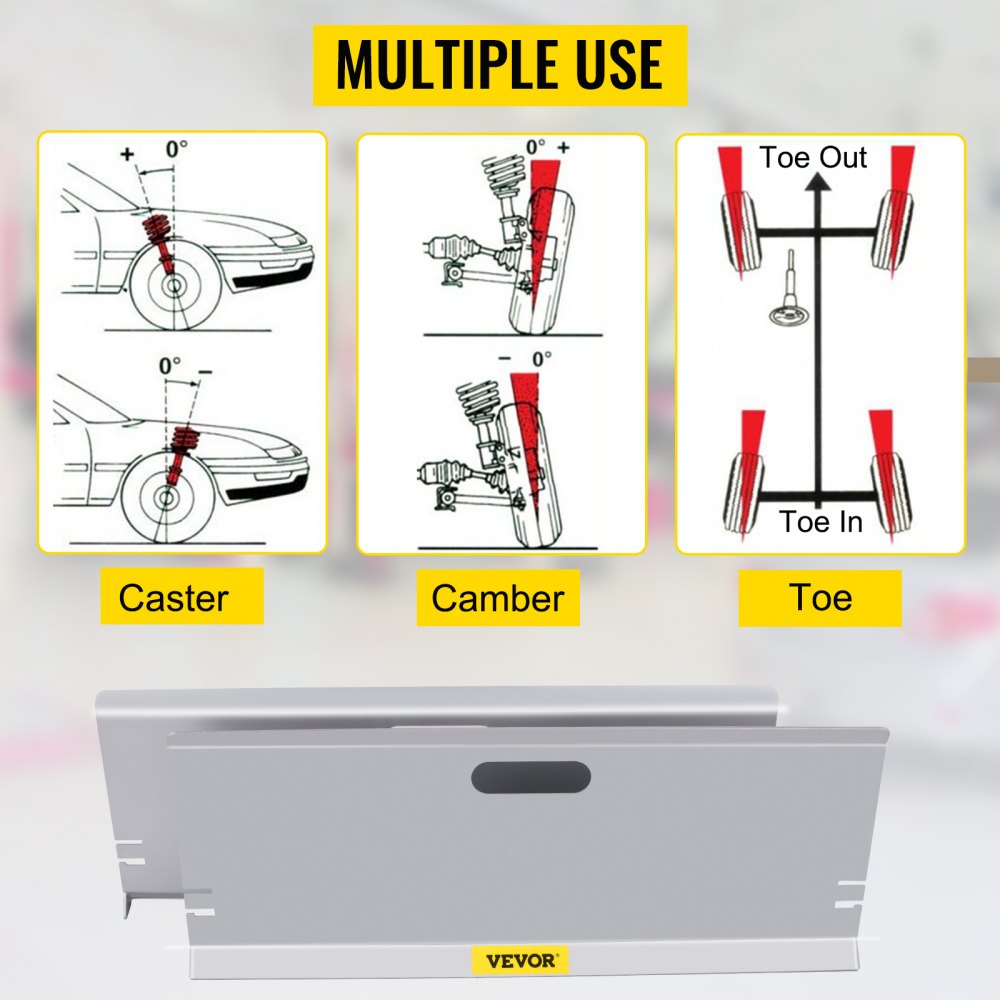 MULTIPLE USE

+ 0°

0° −

0° +

− 0°

Toe Out

Toe In

Caster

Camber

Toe

VEVOR®