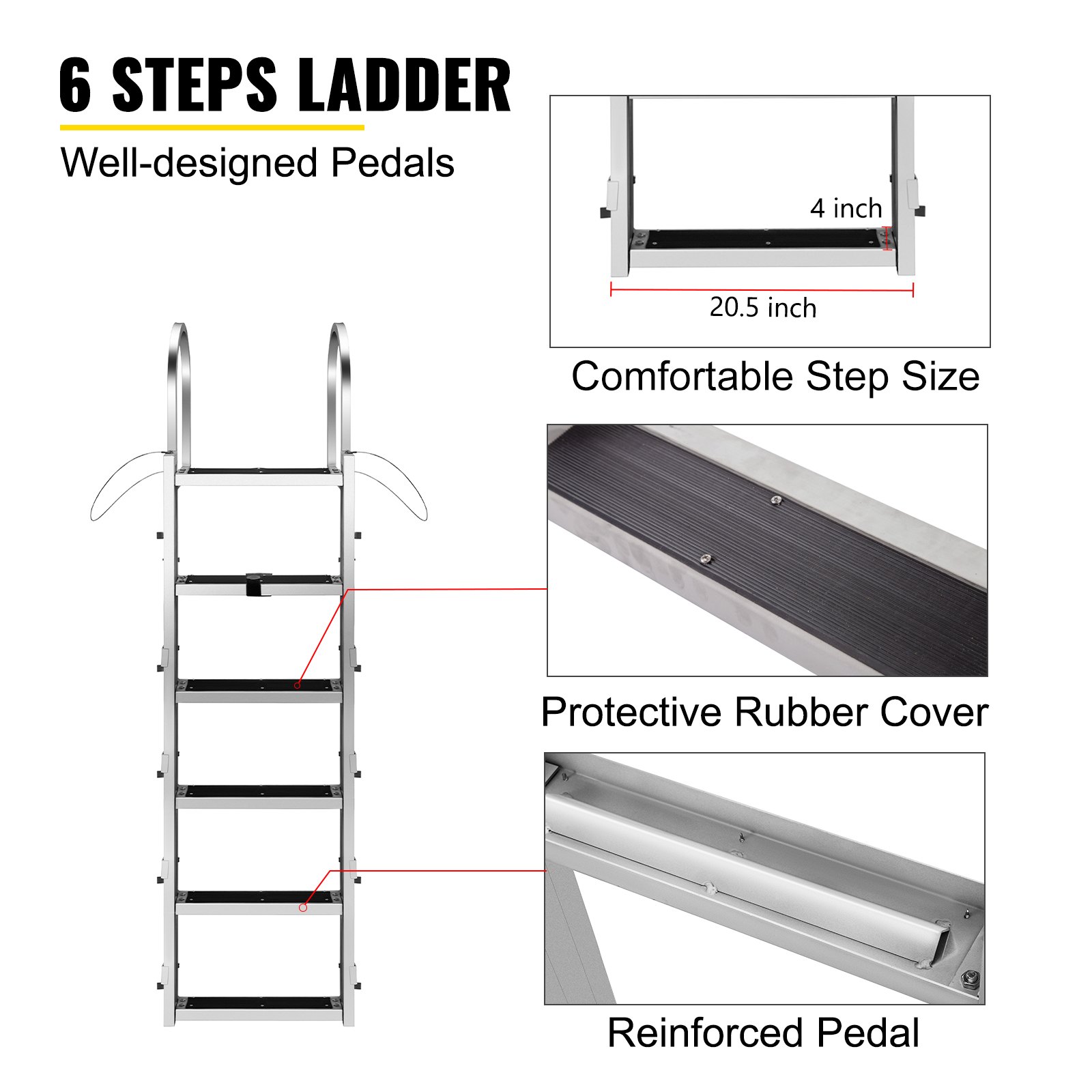 6 STEPS LADDER

Well-designed Pedals

4 inch

20.5 inch

Comfortable Step Size

Protective Rubber Cover

Reinforced Pedal