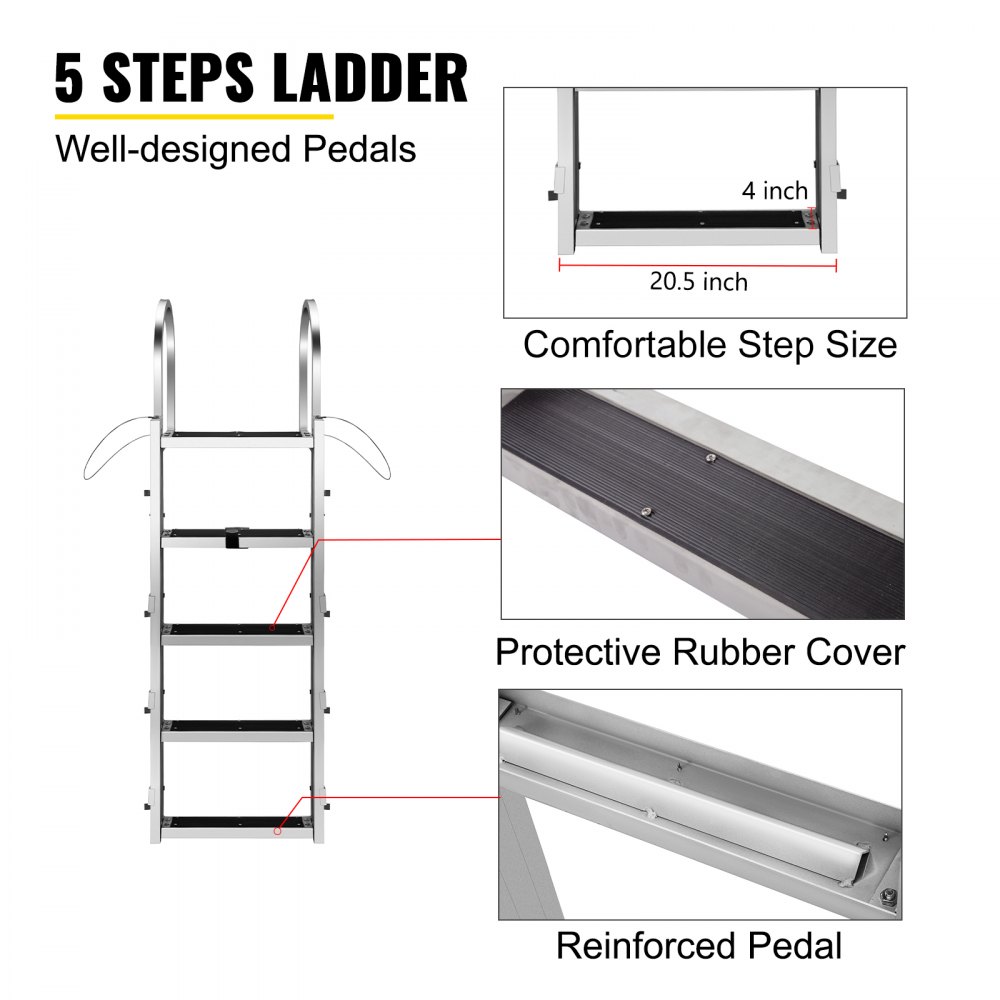 5 STEPS LADDER

Well-designed Pedals

4 inch

20.5 inch

Comfortable Step Size

Protective Rubber Cover

Reinforced Pedal