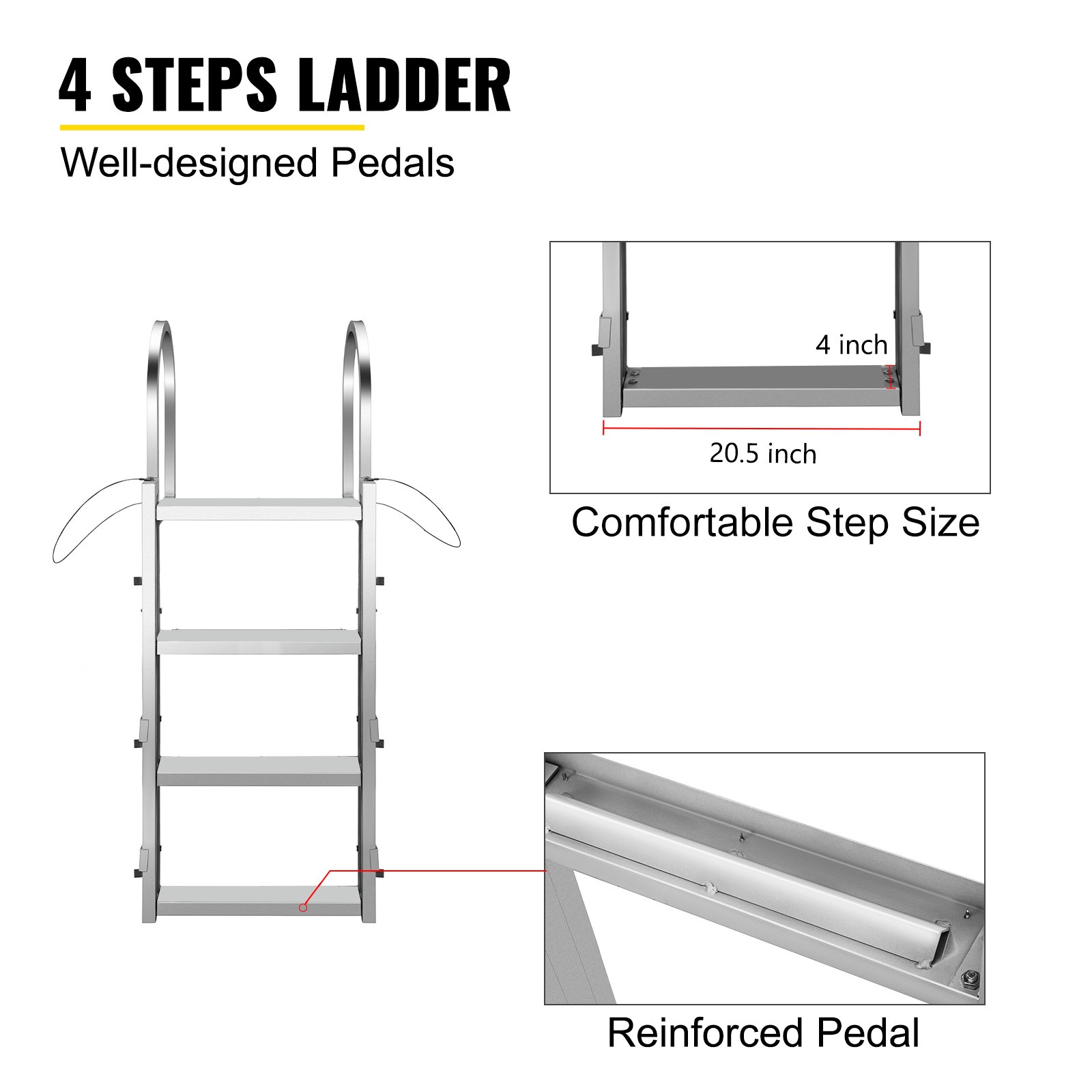 4 STEPS LADDER

Well-designed Pedals

4 inch

20.5 inch

Comfortable Step Size

Reinforced Pedal