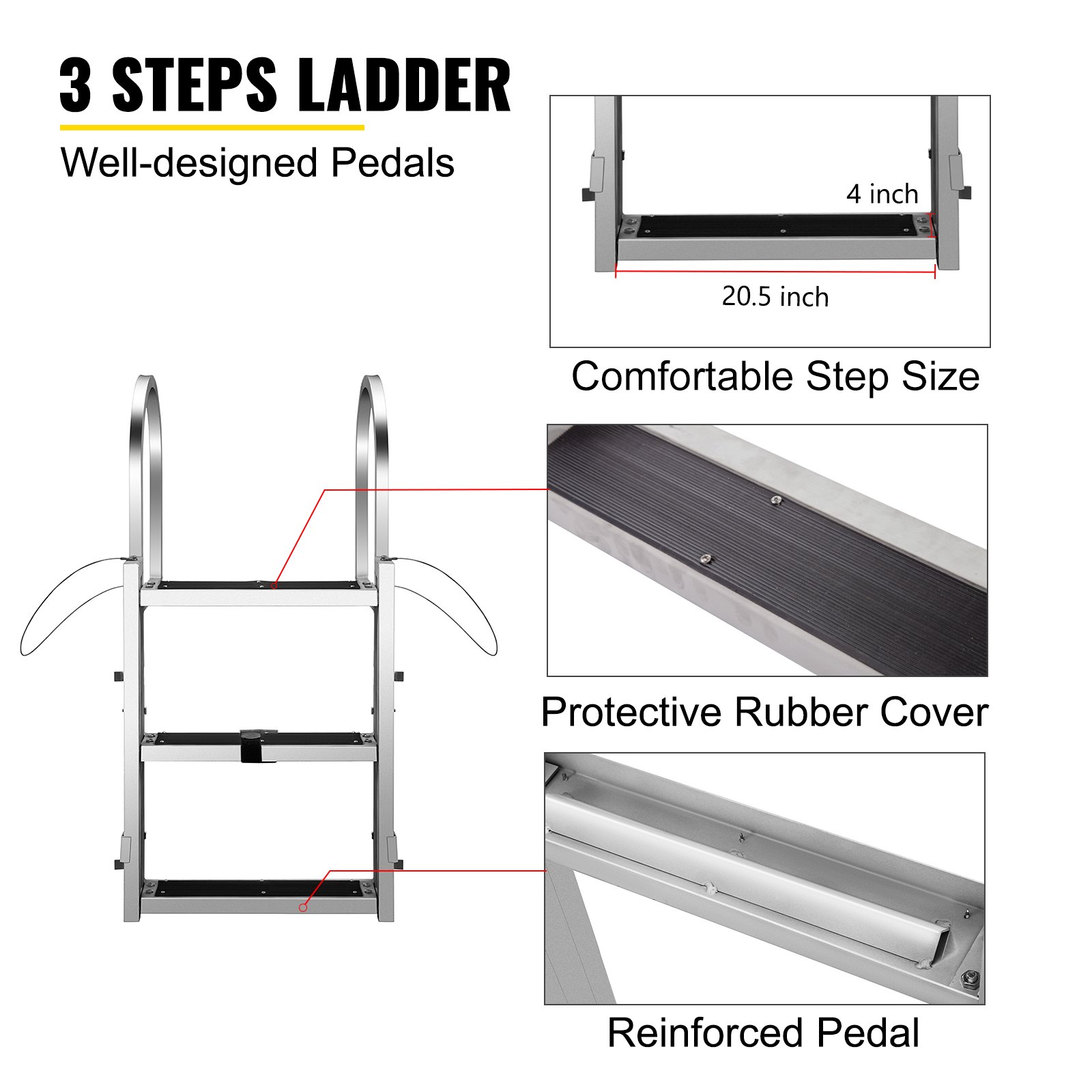 3 STEPS LADDER

Well-designed Pedals

4 inch

20.5 inch

Comfortable Step Size

Protective Rubber Cover

Reinforced Pedal