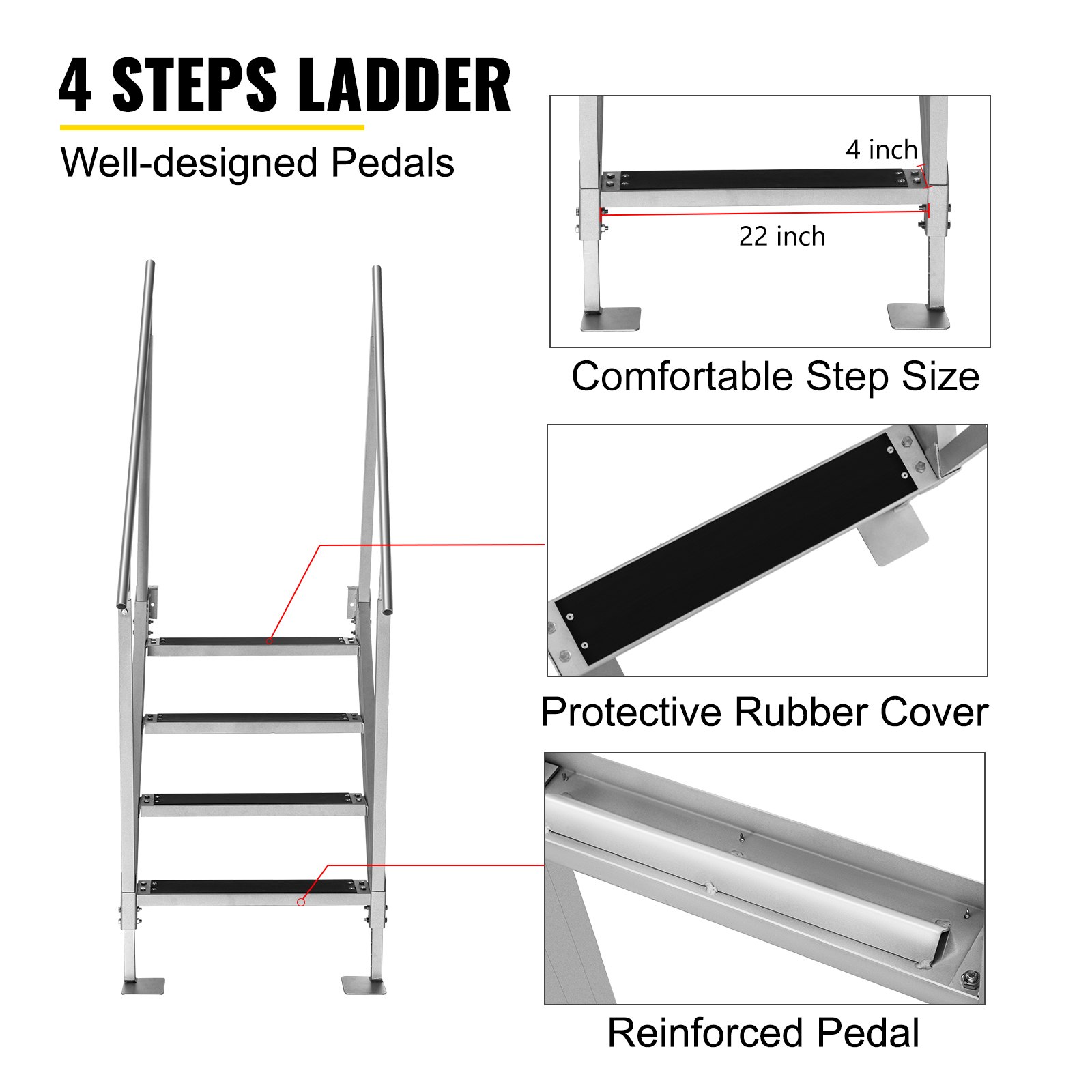 4 STEPS LADDER

Well-designed Pedals

4 inch

22 inch

Comfortable Step Size

Protective Rubber Cover

Reinforced Pedal