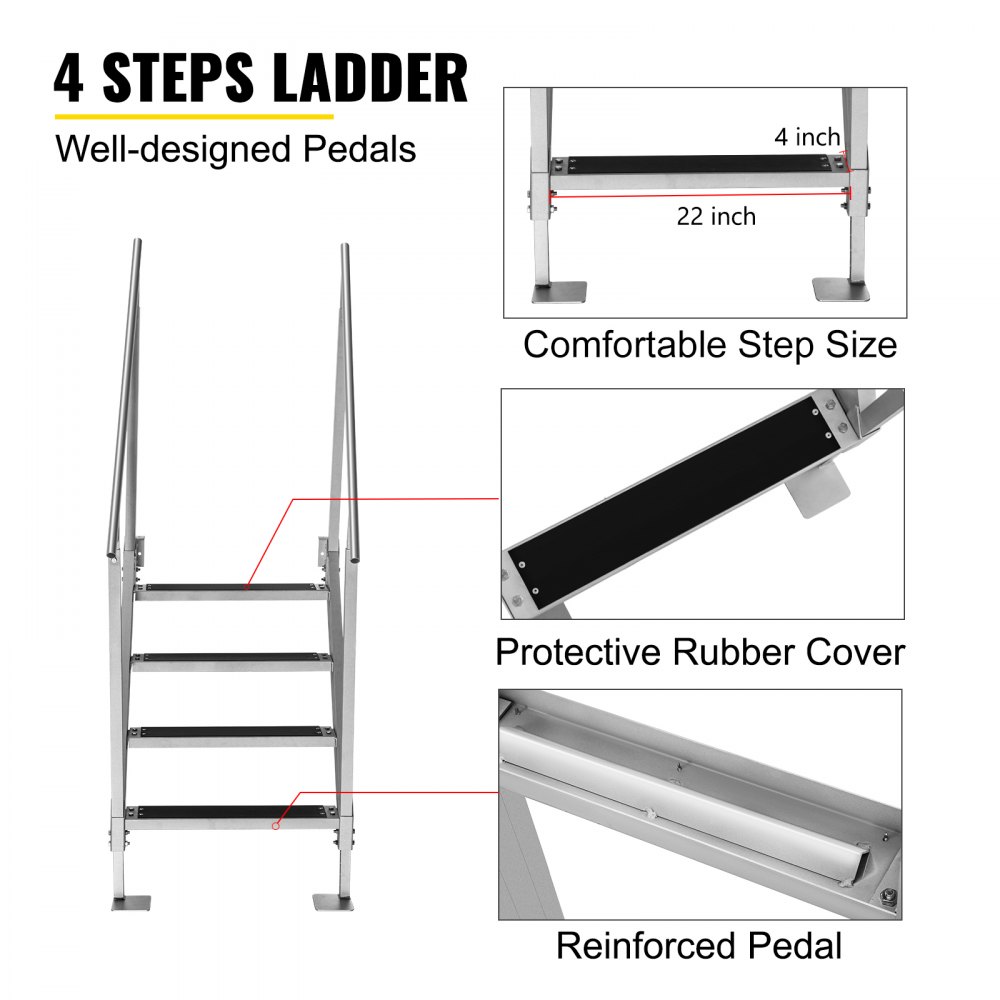 4 STEPS LADDER

Well-designed Pedals

4 inch

22 inch

Comfortable Step Size

Protective Rubber Cover

Reinforced Pedal