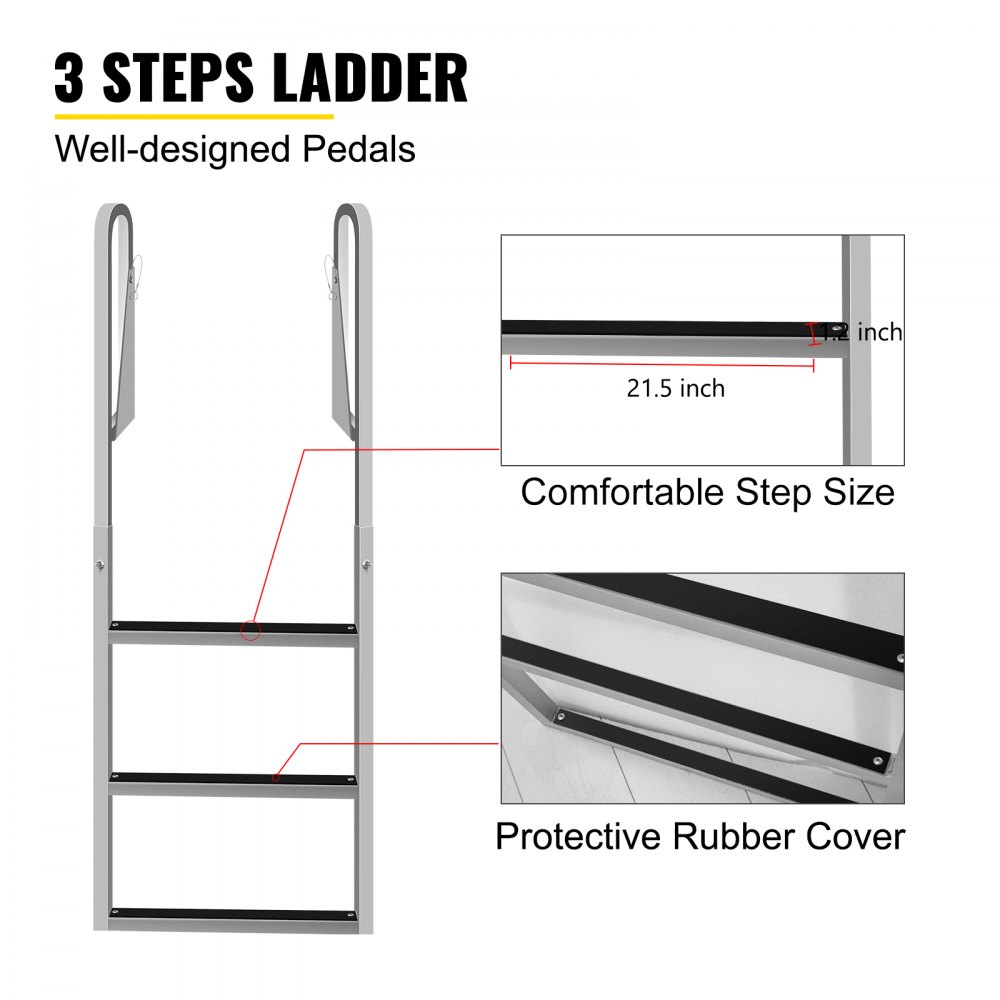 3 STEPS LADDER

Well-designed Pedals

1.2 inch

21.5 inch

Comfortable Step Size

Protective Rubber Cover