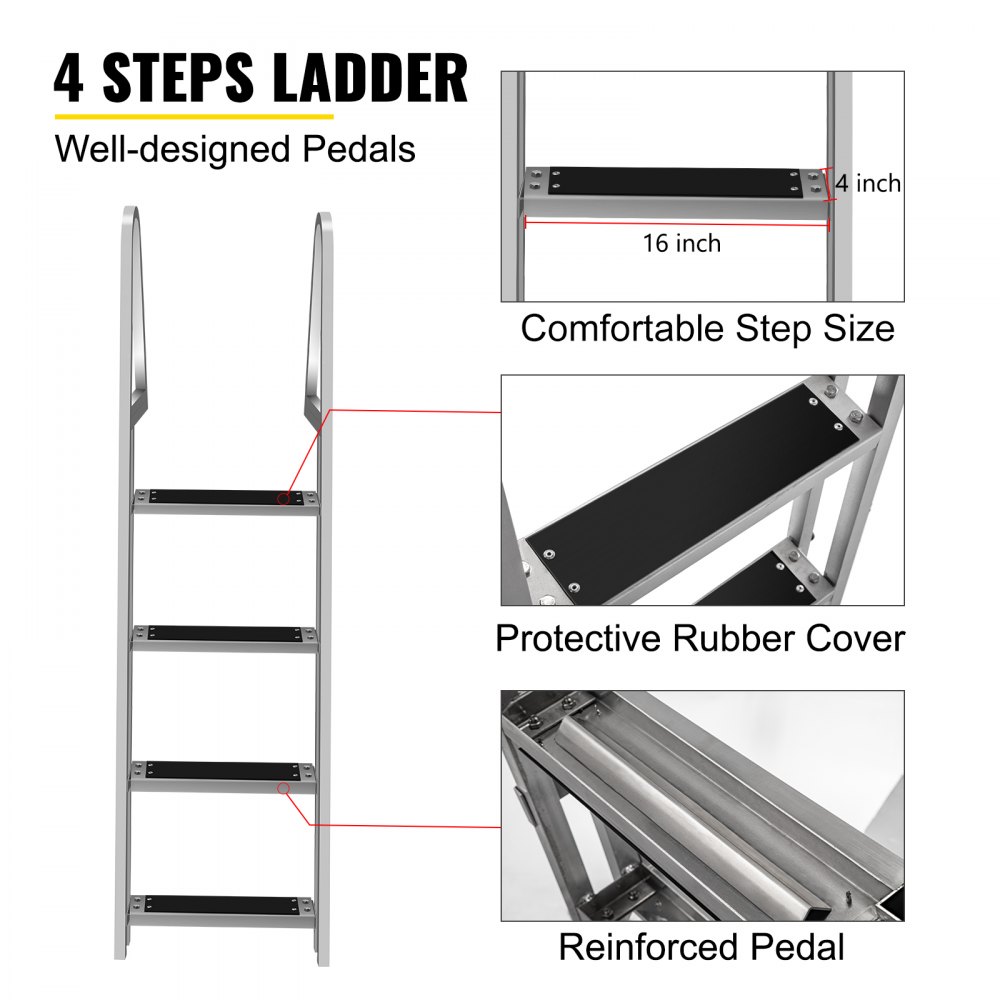 4 STEPS LADDER

Well-designed Pedals

4 inch

16 inch

Comfortable Step Size

Protective Rubber Cover

Reinforced Pedal