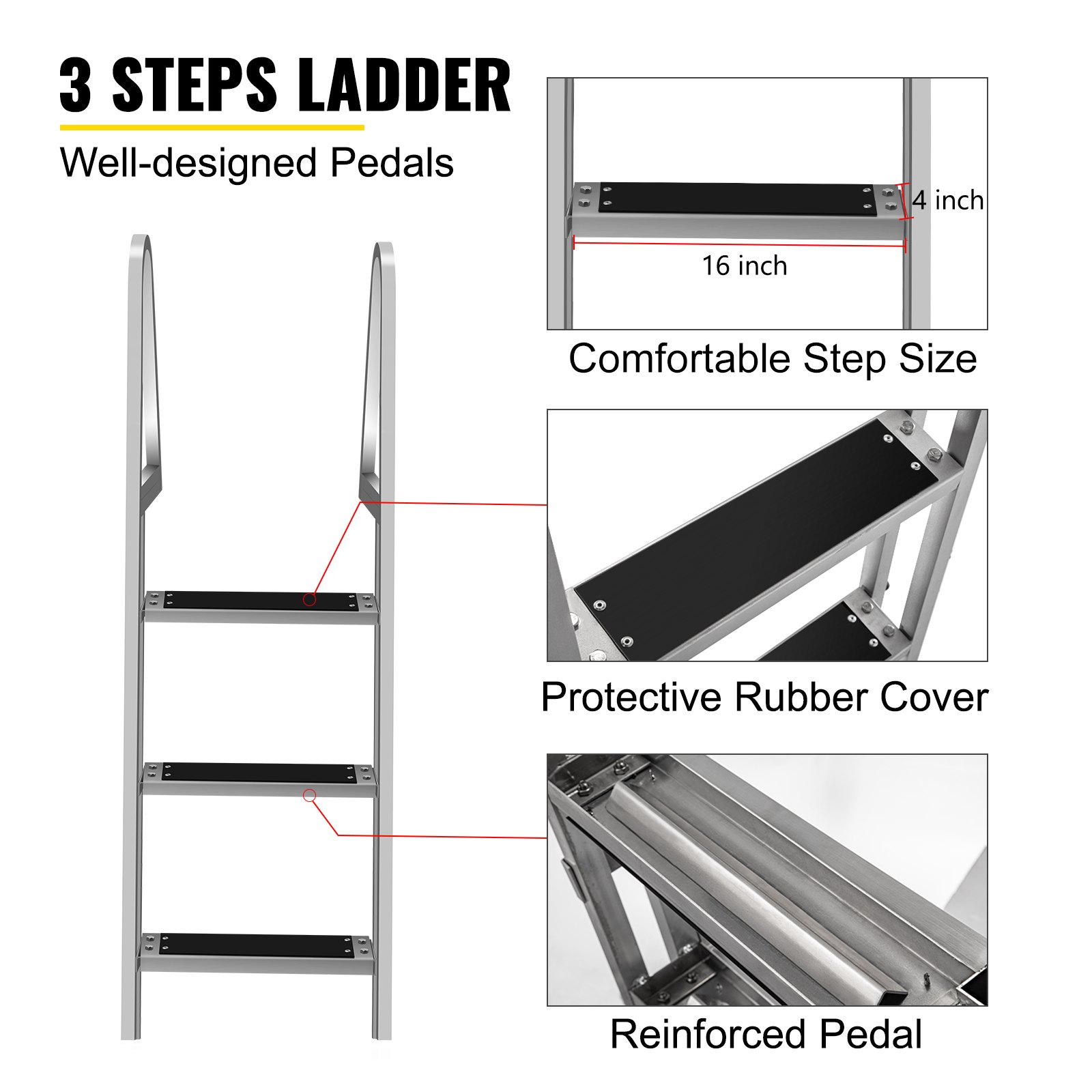 3 STEPS LADDER

Well-designed Pedals

4 inch

16 inch

Comfortable Step Size

Protective Rubber Cover

Reinforced Pedal