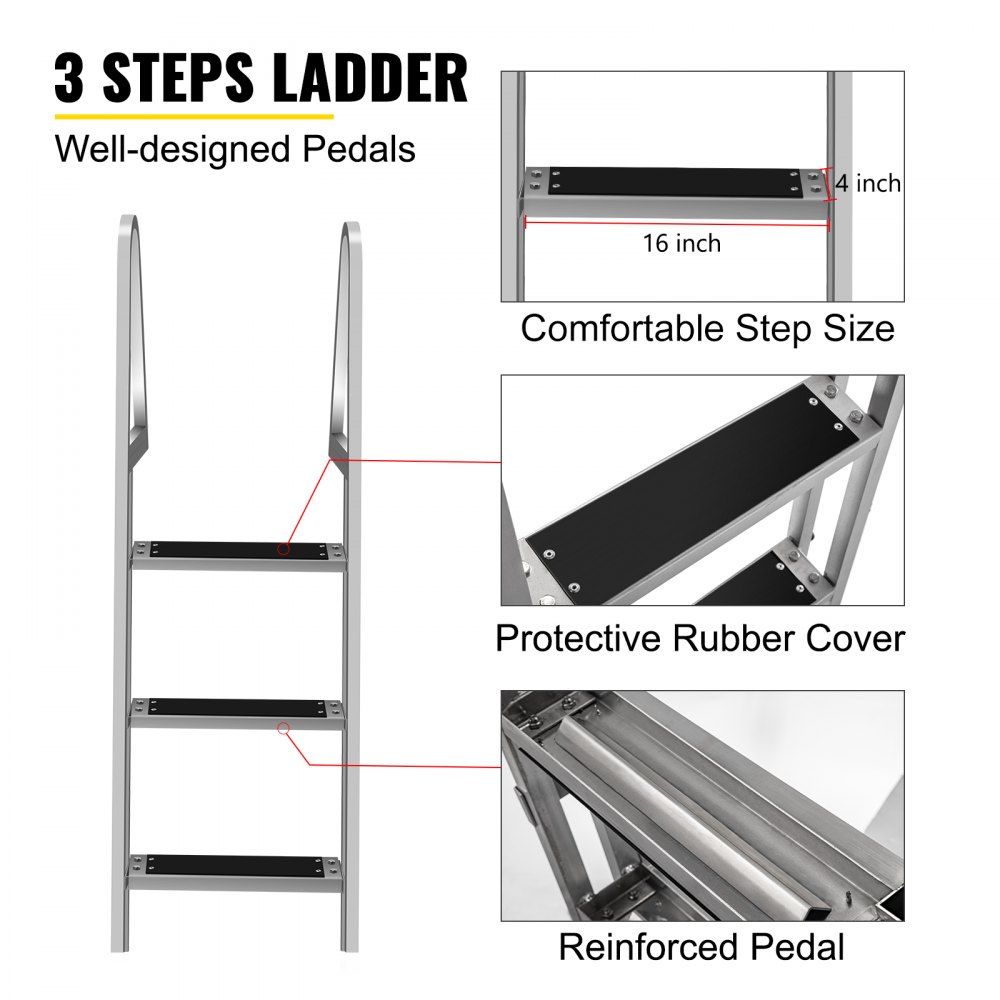 3 STEPS LADDER

Well-designed Pedals

4 inch

16 inch

Comfortable Step Size

Protective Rubber Cover

Reinforced Pedal