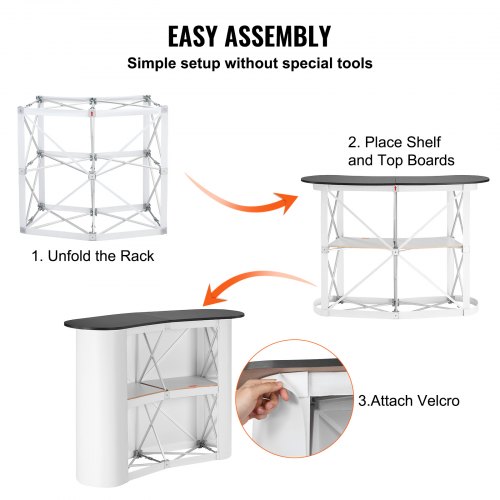 EASY ASSEMBLY
Simple setup without special tools

1. Unfold the Rack

2. Place Shelf and Top Boards

3.Attach Velcro