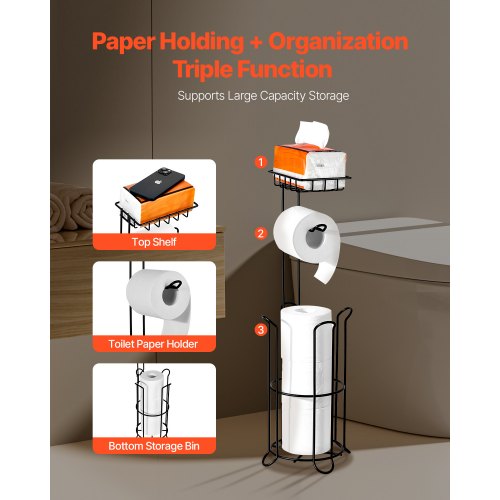 Paper Holding + Organization
Triple Function

Supports Large Capacity Storage

Top Shelf

Toilet Paper Holder

Bottom Storage Bin

1

2

3