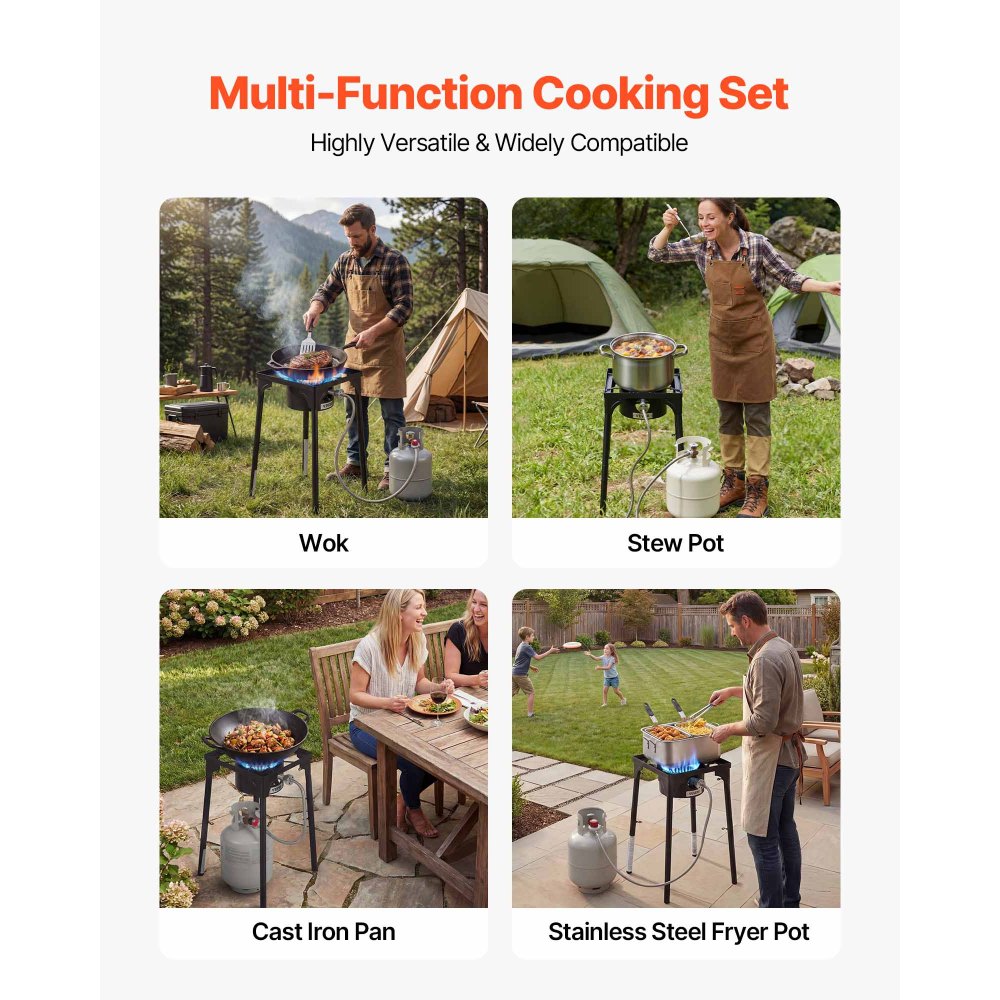 Multi-Function Cooking Set
Highly Versatile & Widely Compatible

Wok

Stew Pot

Cast Iron Pan

Stainless Steel Fryer Pot