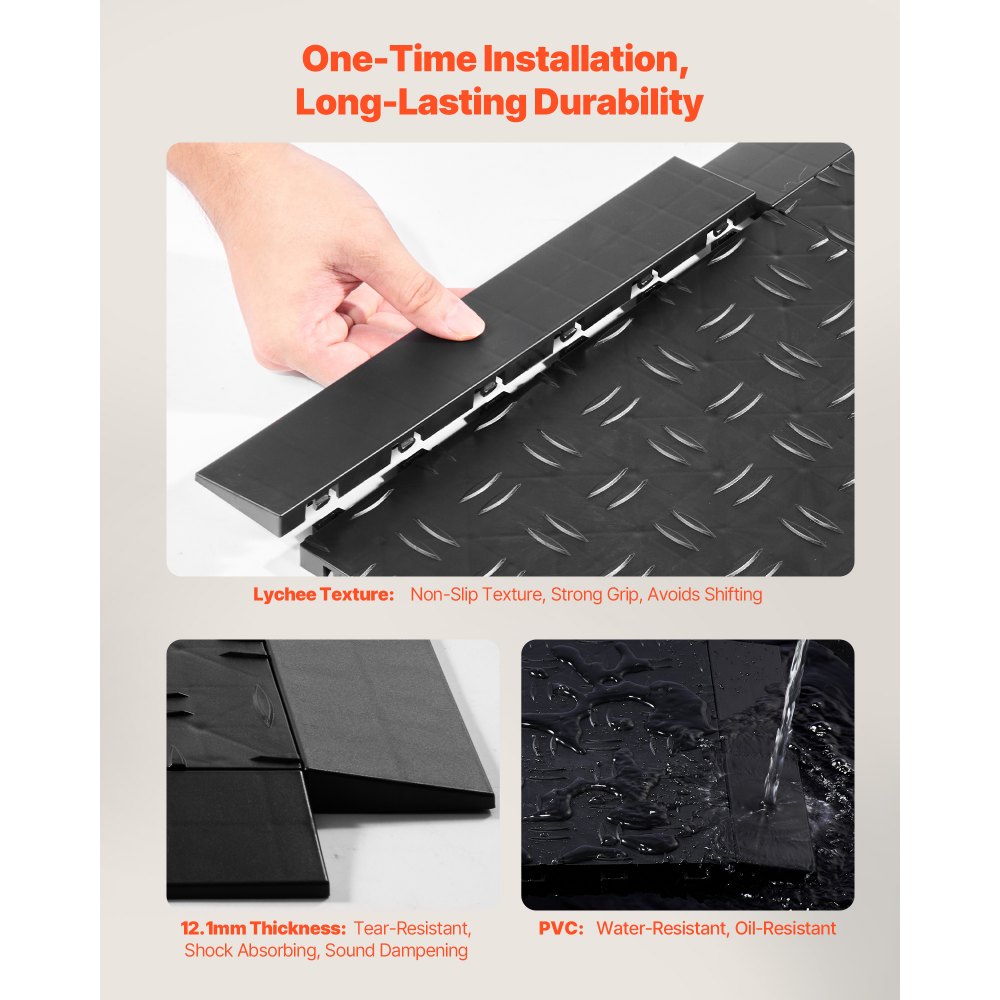 One-Time Installation, Long-Lasting Durability

Lychee Texture: Non-Slip Texture, Strong Grip, Avoids Shifting

12.1mm Thickness: Tear-Resistant, Shock Absorbing, Sound Dampening

PVC: Water-Resistant, Oil-Resistant