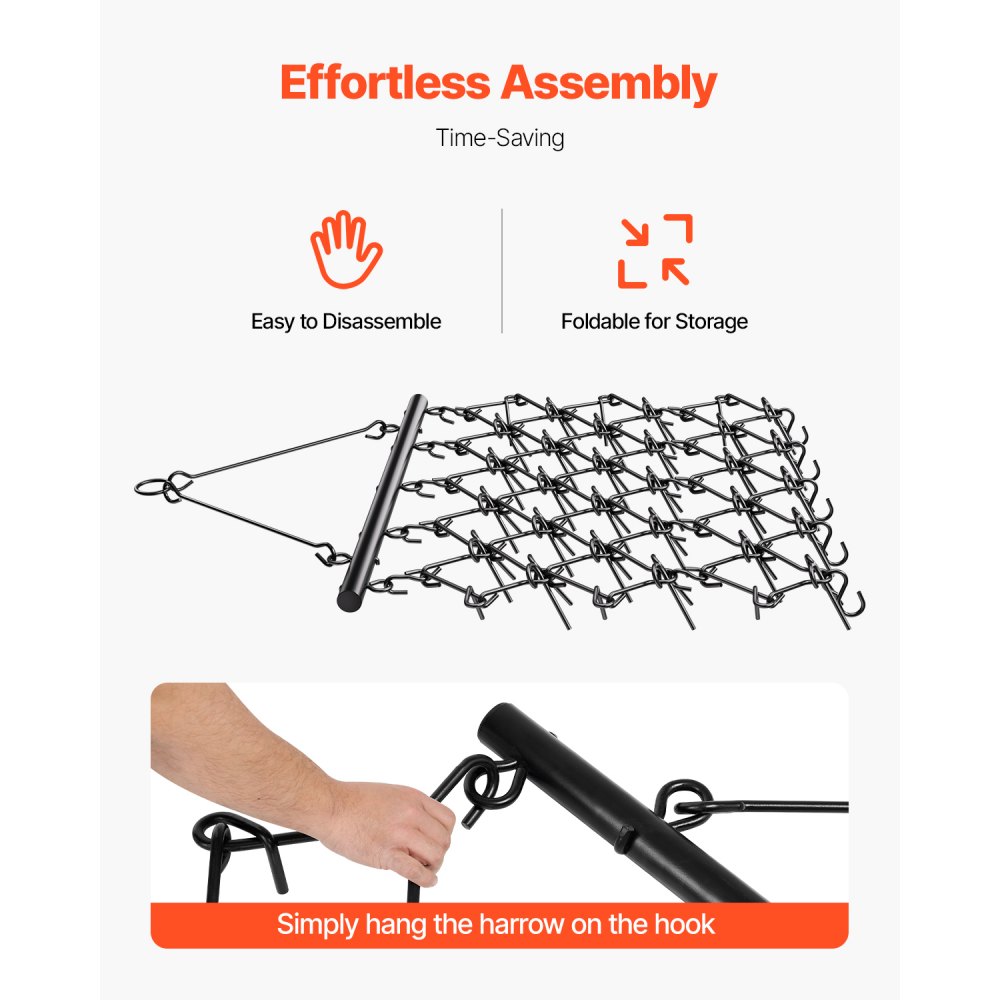 Effortless Assembly

Time-Saving

Easy to Disassemble

Foldable for Storage

Simply hang the harrow on the hook