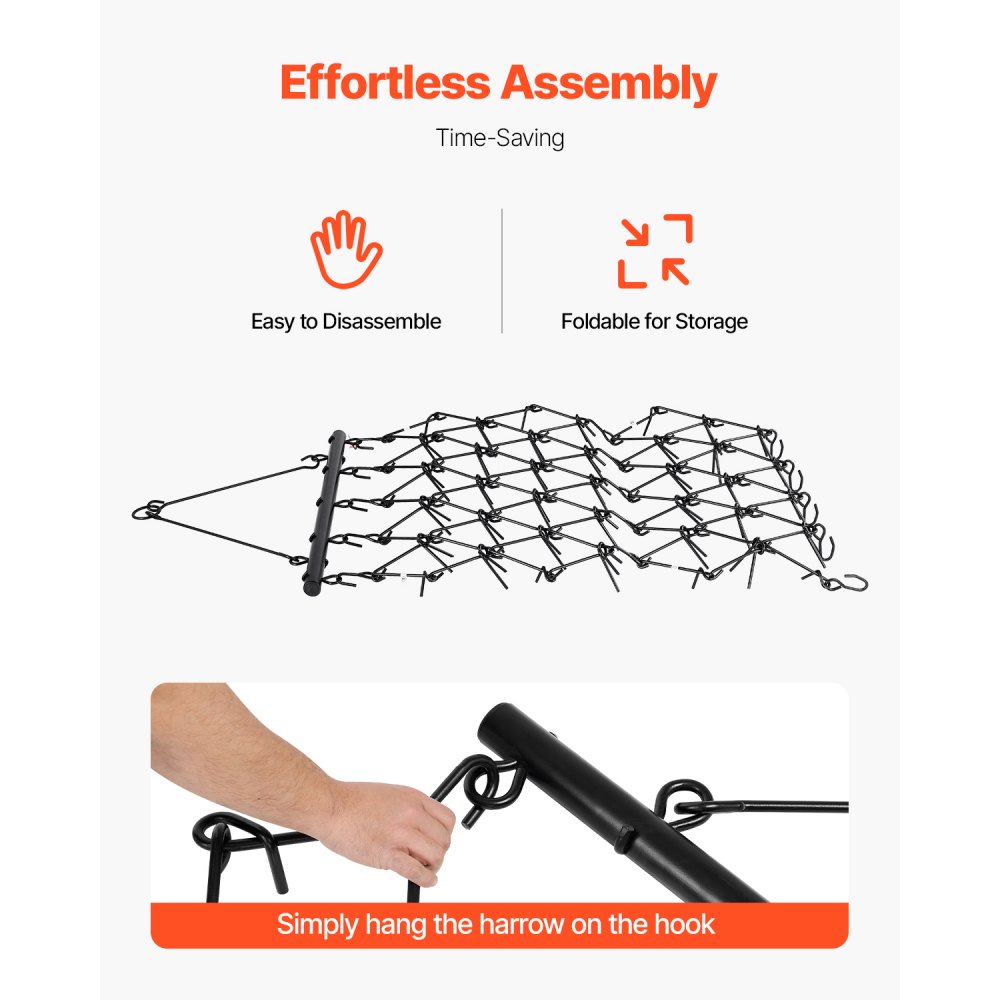 Effortless Assembly

Time-Saving

Easy to Disassemble

Foldable for Storage

Simply hang the harrow on the hook