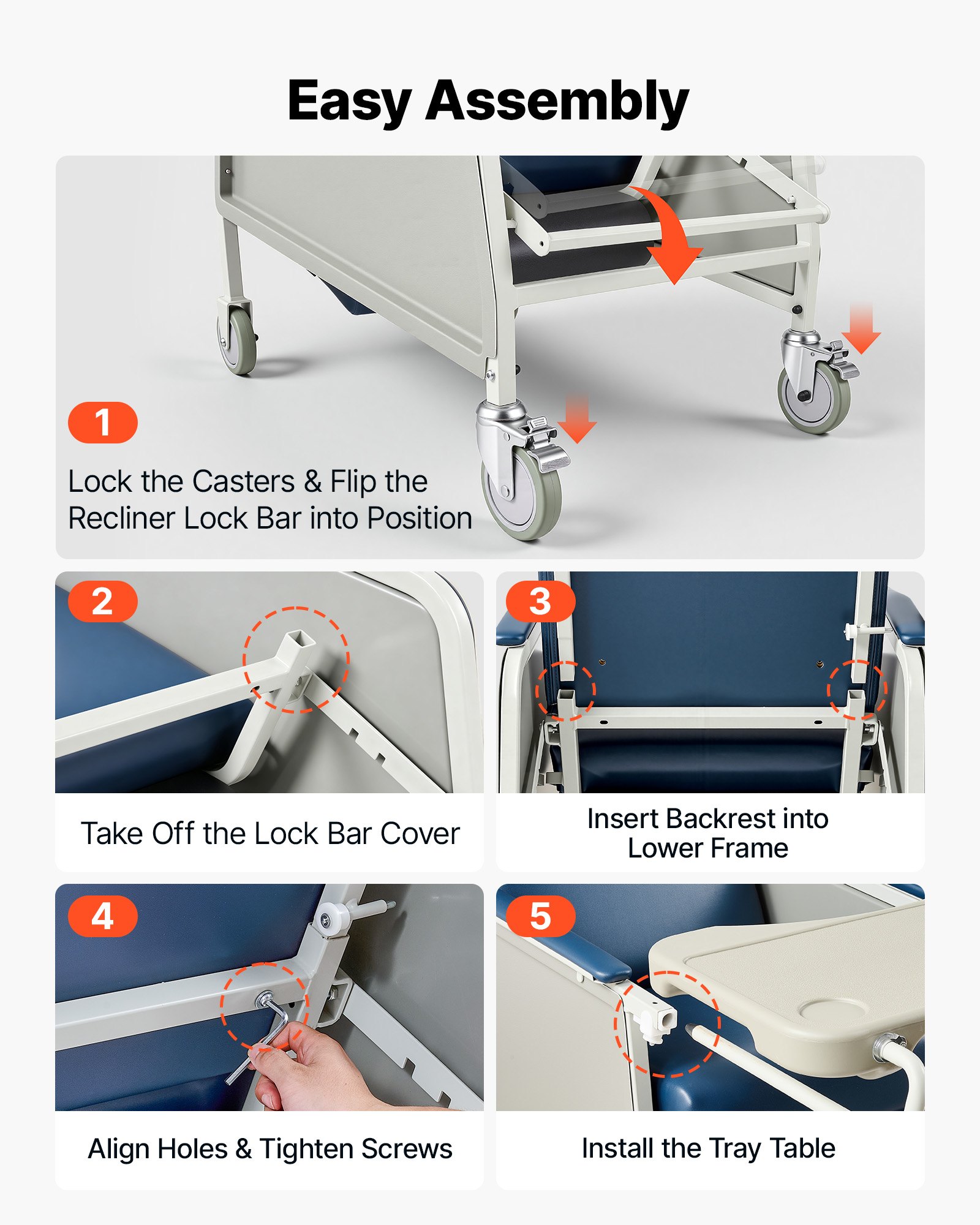 Easy Assembly

1

Lock the Casters & Flip the Recliner Lock Bar into Position

2

Take Off the Lock Bar Cover

3

Insert Backrest into Lower Frame

4

Align Holes & Tighten Screws

5

Install the Tray Table