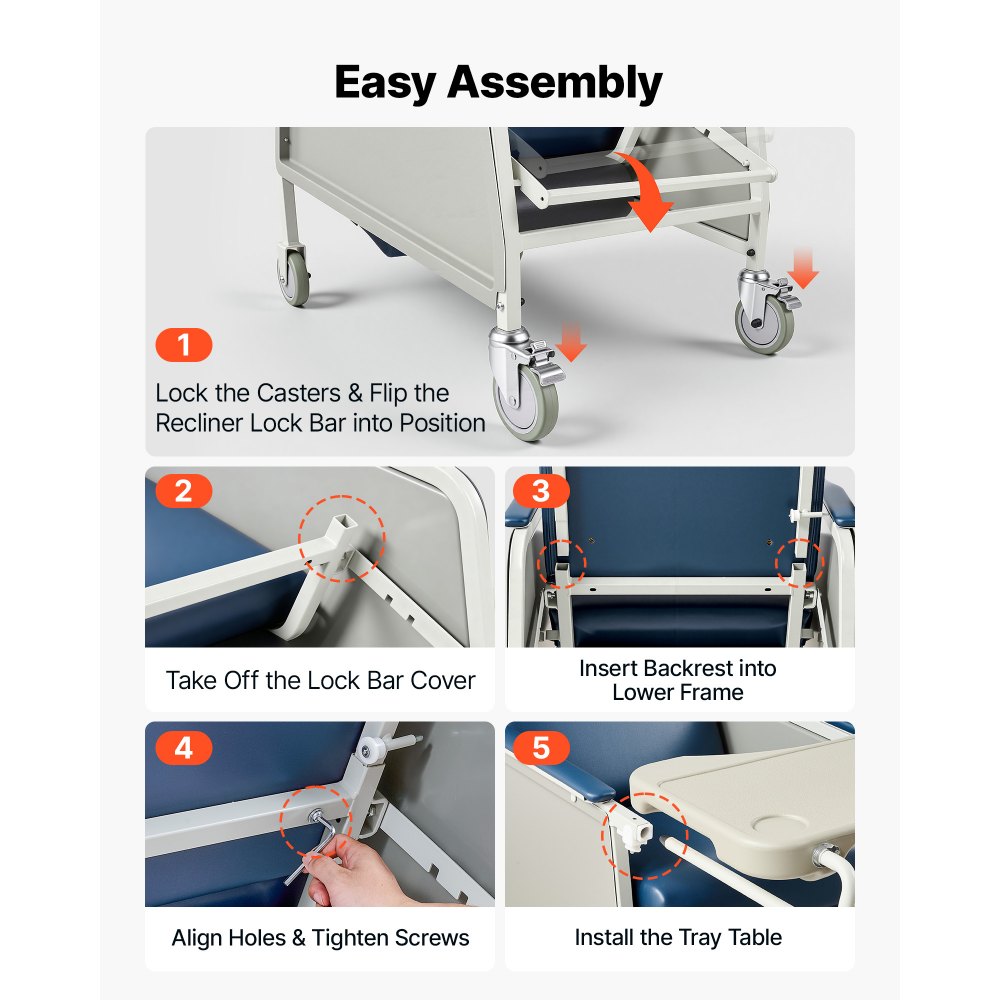 Easy Assembly

1

Lock the Casters & Flip the Recliner Lock Bar into Position

2

Take Off the Lock Bar Cover

3

Insert Backrest into Lower Frame

4

Align Holes & Tighten Screws

5

Install the Tray Table