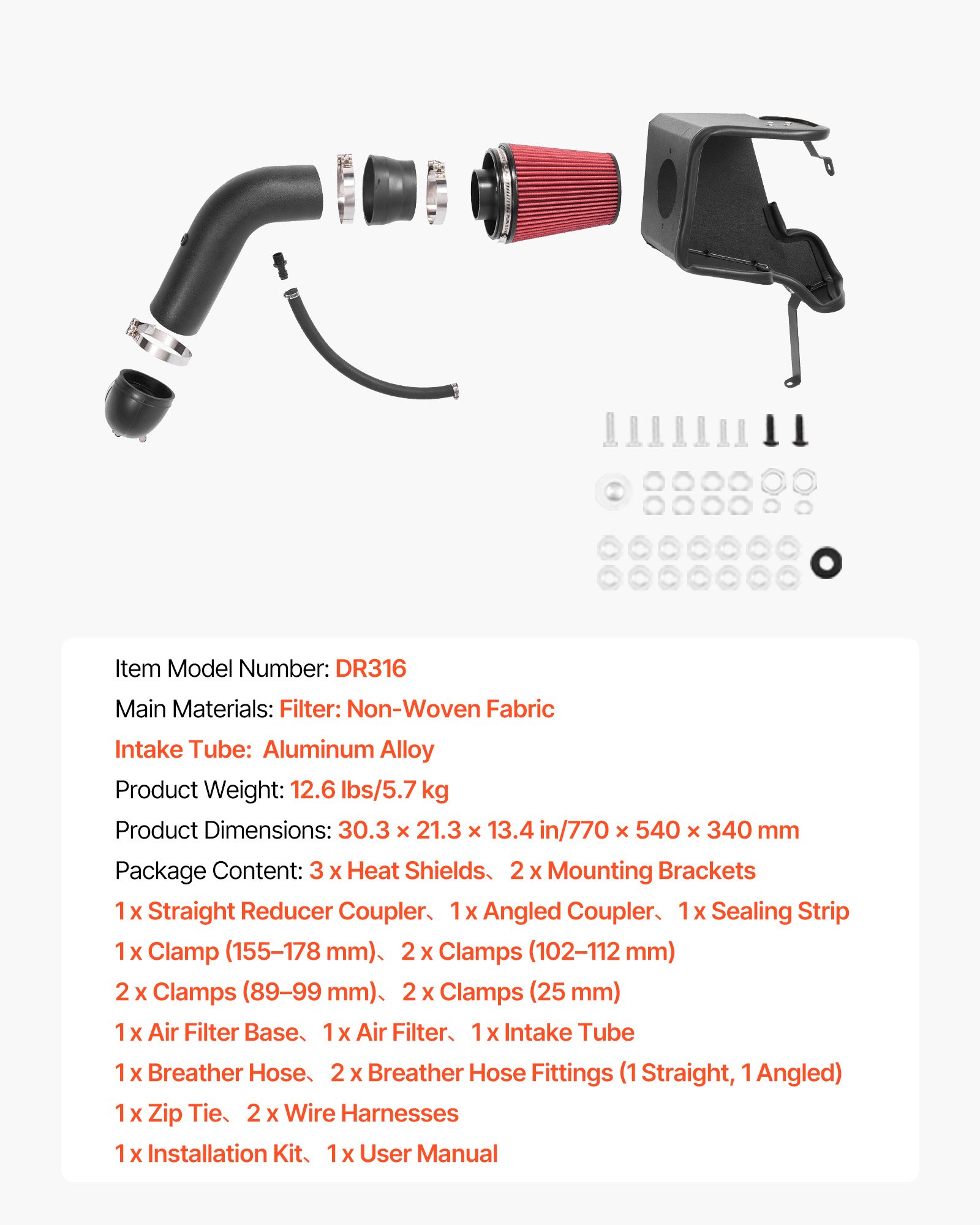 Item Model Number: DR316
Main Materials: Filter: Non-Woven Fabric
Intake Tube: Aluminum Alloy
Product Weight: 12.6 lbs/5.7 kg
Product Dimensions: 30.3 × 21.3 × 13.4 in/770 × 540 × 340 mm
Package Content: 3 x Heat Shields、 2 x Mounting Brackets
1 x Straight Reducer Coupler、 1 x Angled Coupler、 1 x Sealing Strip
1 x Clamp (155–178 mm)、 2 x Clamps (102–112 mm)
2 x Clamps (89–99 mm)、 2 x Clamps (25 mm)
1 x Air Filter Base、 1 x Air Filter、 1 x Intake Tube
1 x Breather Hose、 2 x Breather Hose Fittings (1 Straight, 1 Angled)
1 x Zip Tie、 2 x Wire Harnesses
1 x Installation Kit、 1 x User Manual